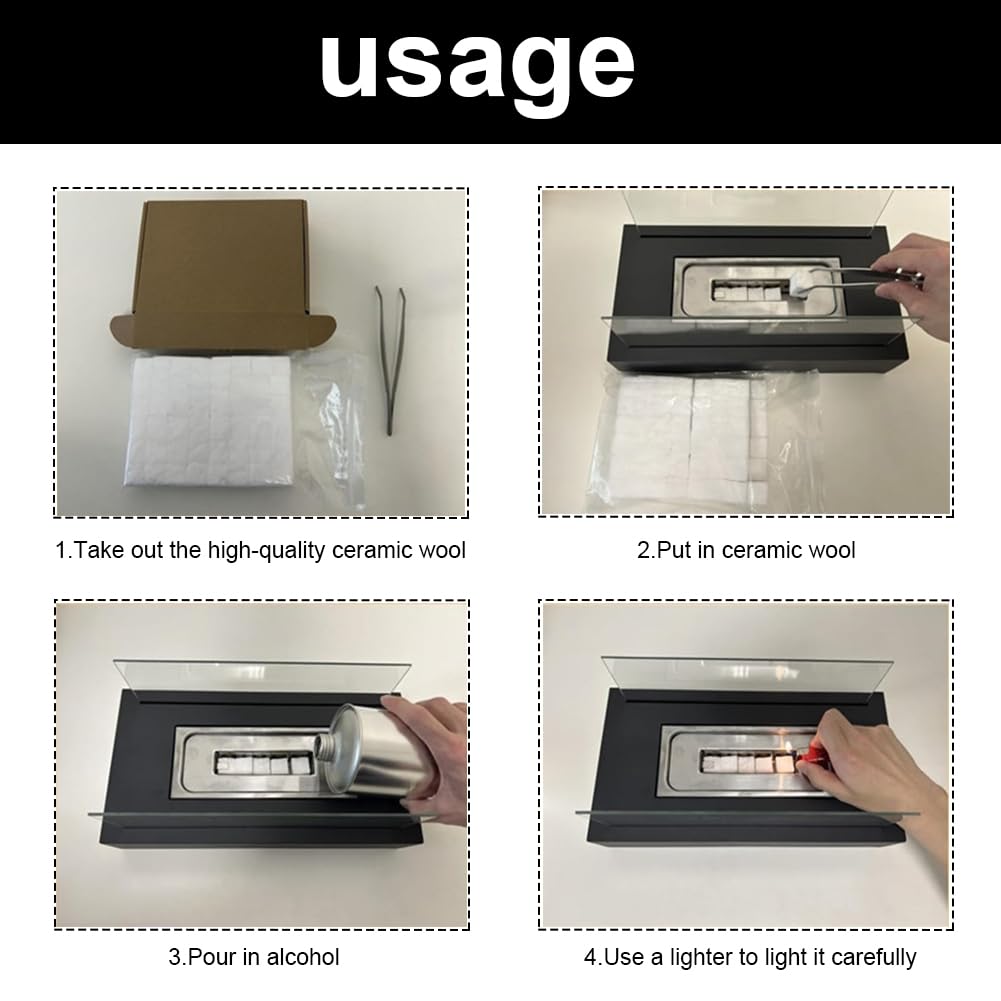 usage

1.Take out the high-quality ceramic wool

2.Put in ceramic wool

3.Pour in alcohol

4.Use a lighter to light it carefully