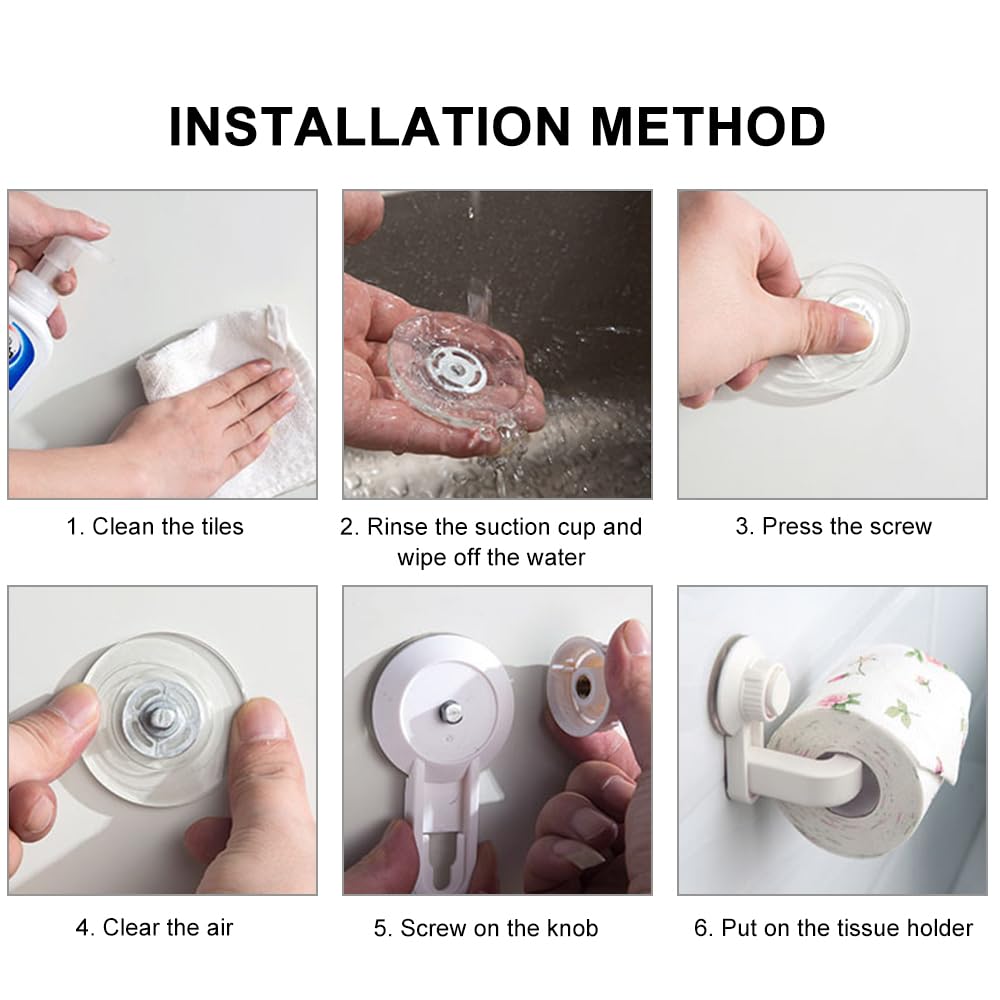 INSTALLATION METHOD

1. Clean the tiles

2. Rinse the suction cup and wipe off the water

3. Press the screw

4. Clear the air

5. Screw on the knob

6. Put on the tissue holder