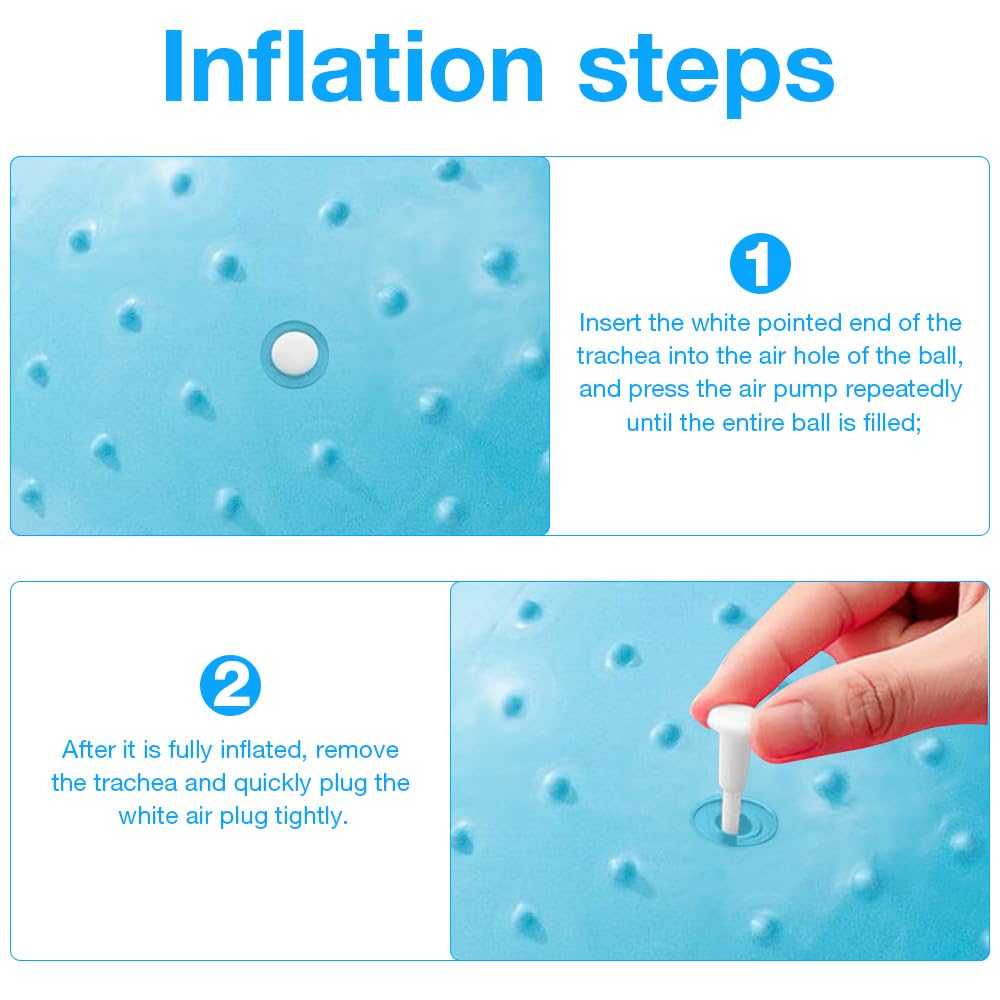 Inflation steps

1

Insert the white pointed end of the trachea into the air hole of the ball, and press the air pump repeatedly until the entire ball is filled;

2

After it is fully inflated, remove the trachea and quickly plug the white air plug tightly.