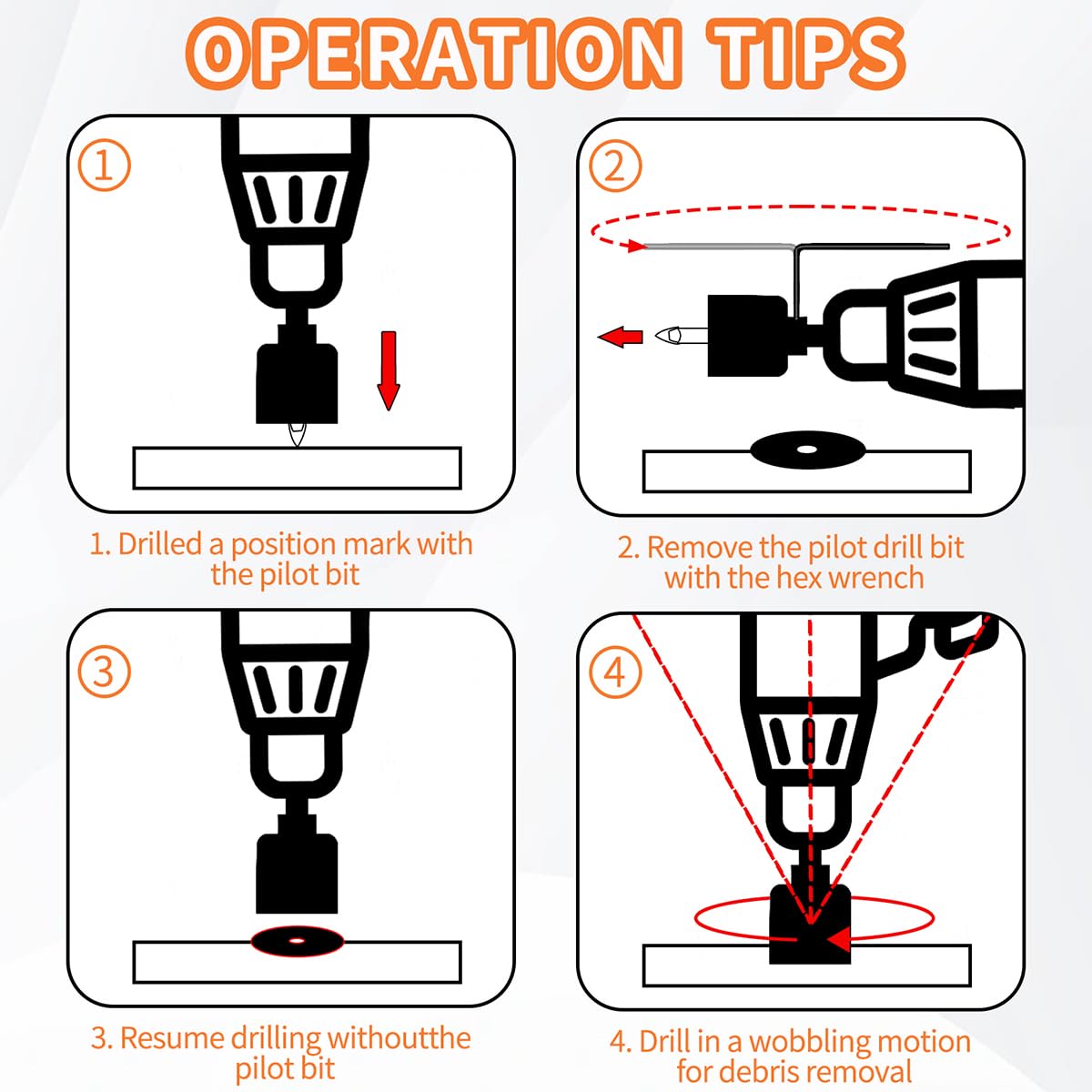 OPERATION TIPS

①

1. Drilled a position mark with the pilot bit

②

2. Remove the pilot drill bit with the hex wrench

③

3. Resume drilling withoutthe pilot bit

④

4. Drill in a wobbling motion for debris removal