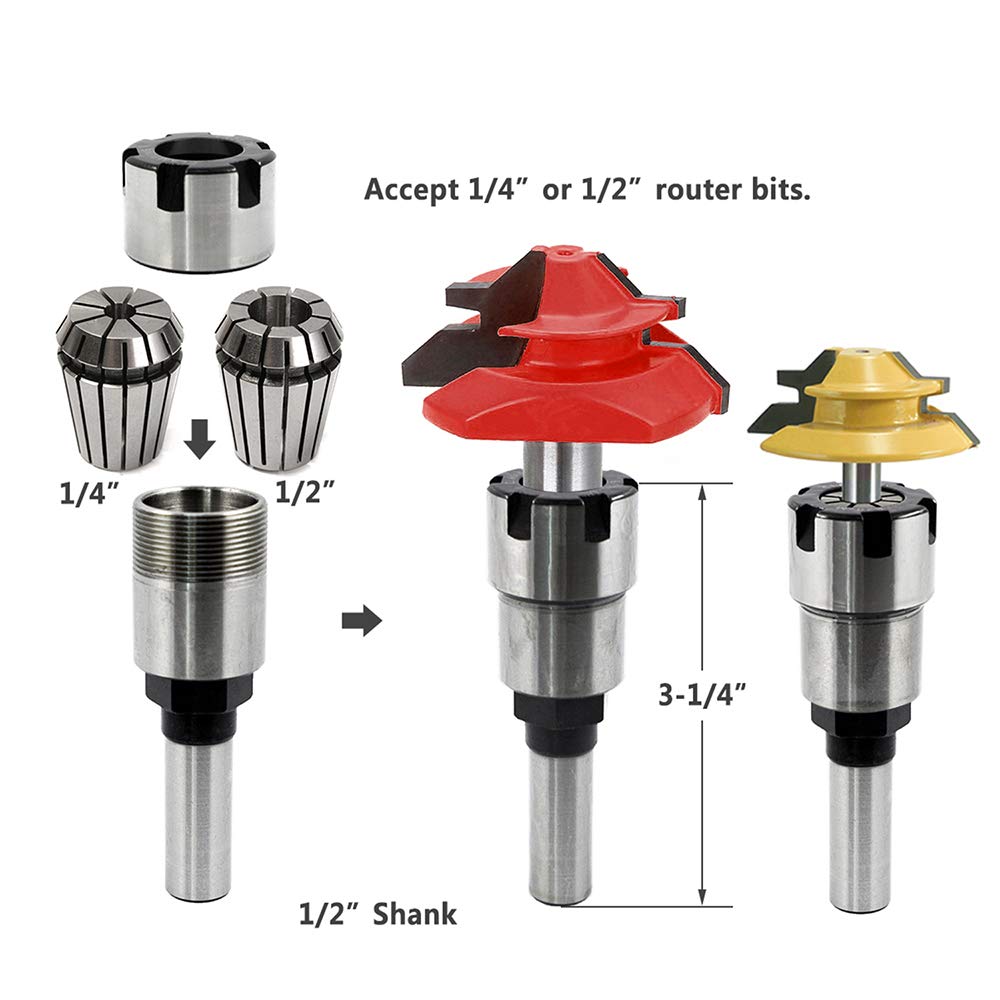 Accept 1/4″ or 1/2″ router bits.

1/4″

1/2″

3-1/4″

1/2″ Shank