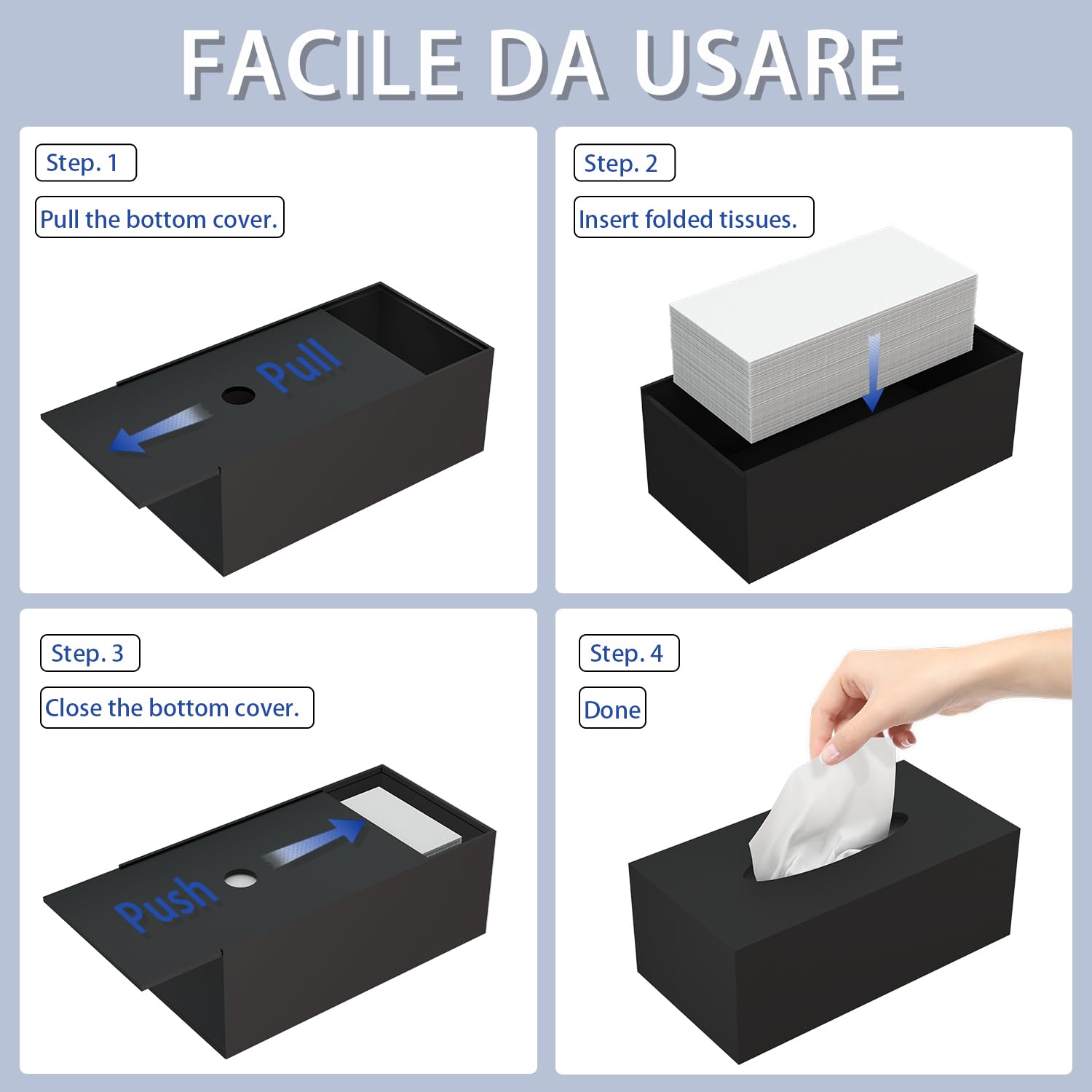 FACILE DA USARE

Step. 1

Pull the bottom cover.

Pull

Step. 2

Insert folded tissues.

Step. 3

Close the bottom cover.

Push

Step. 4

Done