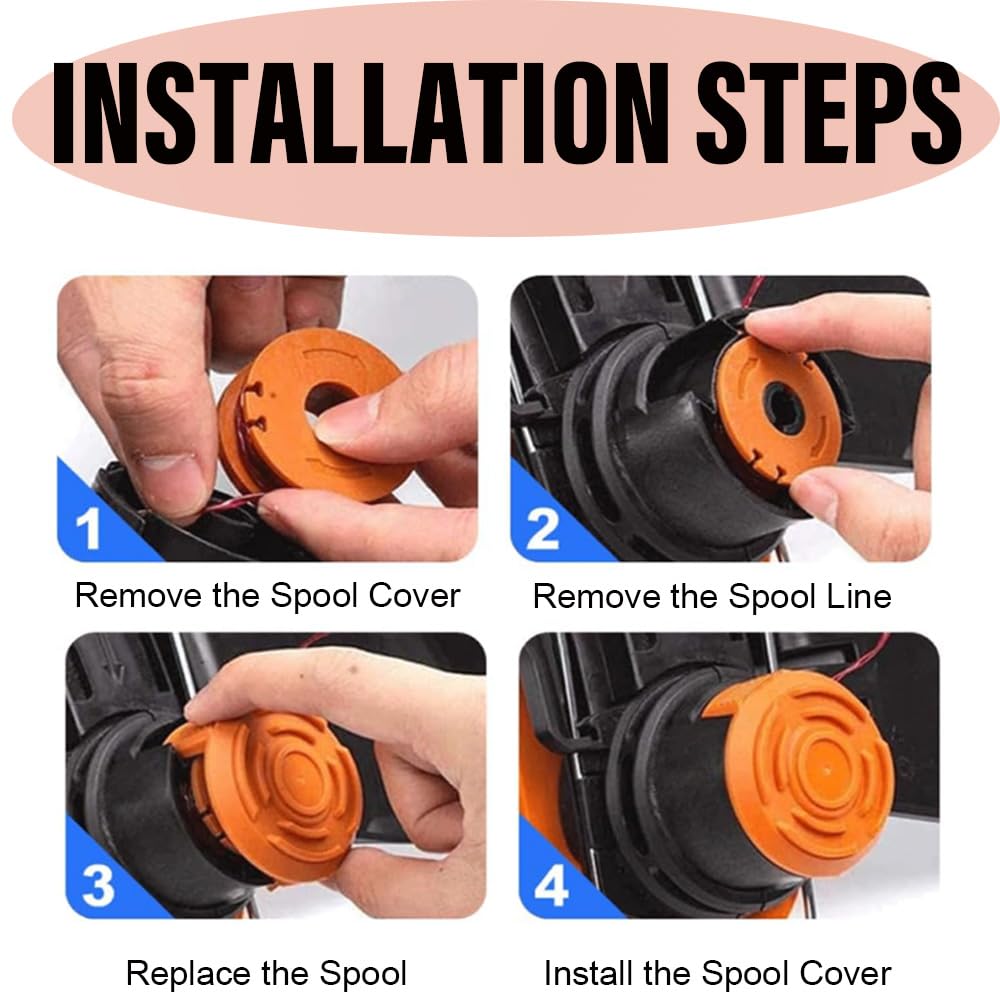 INSTALLATION STEPS

1

Remove the Spool Cover

2

Remove the Spool Line

3

Replace the Spool

4

Install the Spool Cover