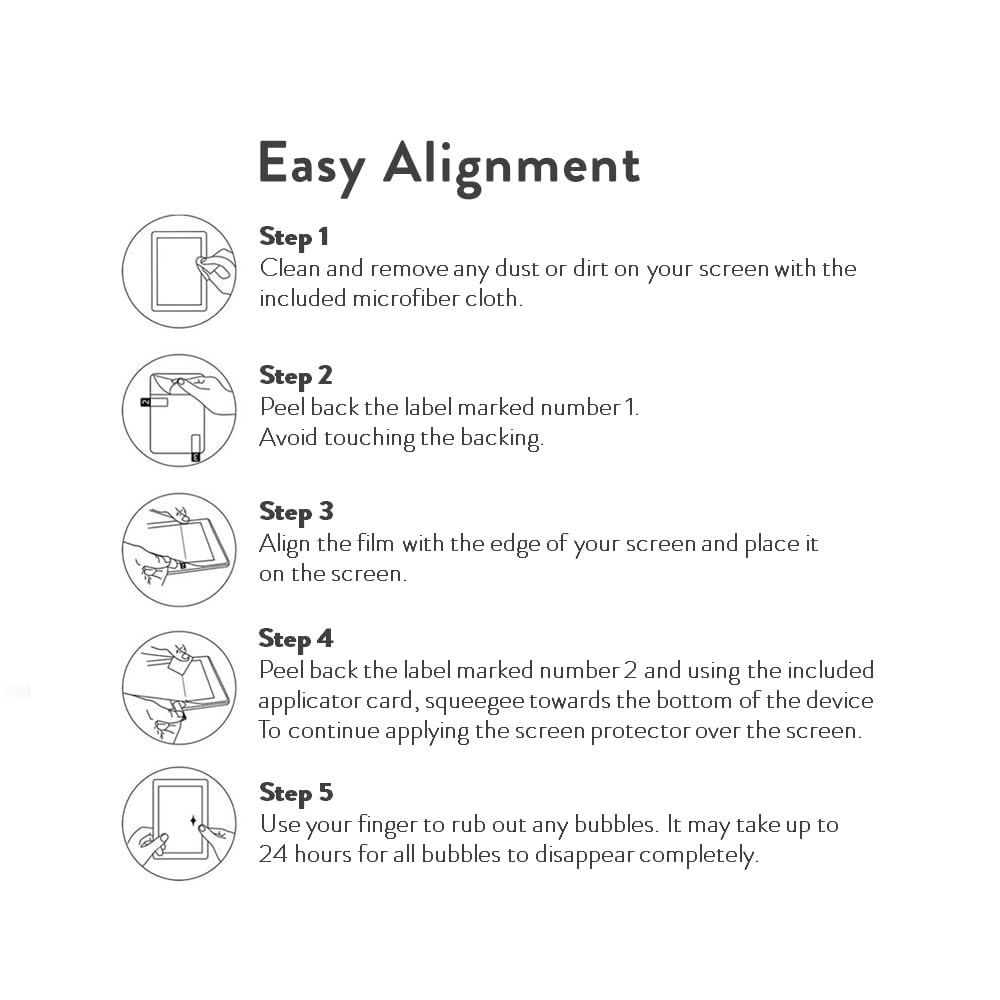 Easy Alignment

Step 1
Clean and remove any dust or dirt on your screen with the included microfiber cloth.

Step 2
Peel back the label marked number 1.
Avoid touching the backing.

Step 3
Align the film with the edge of your screen and place it on the screen.

Step 4
Peel back the label marked number 2 and using the included applicator card, squeegee towards the bottom of the device To continue applying the screen protector over the screen.

Step 5
Use your finger to rub out any bubbles. It may take up to 24 hours for all bubbles to disappear completely.