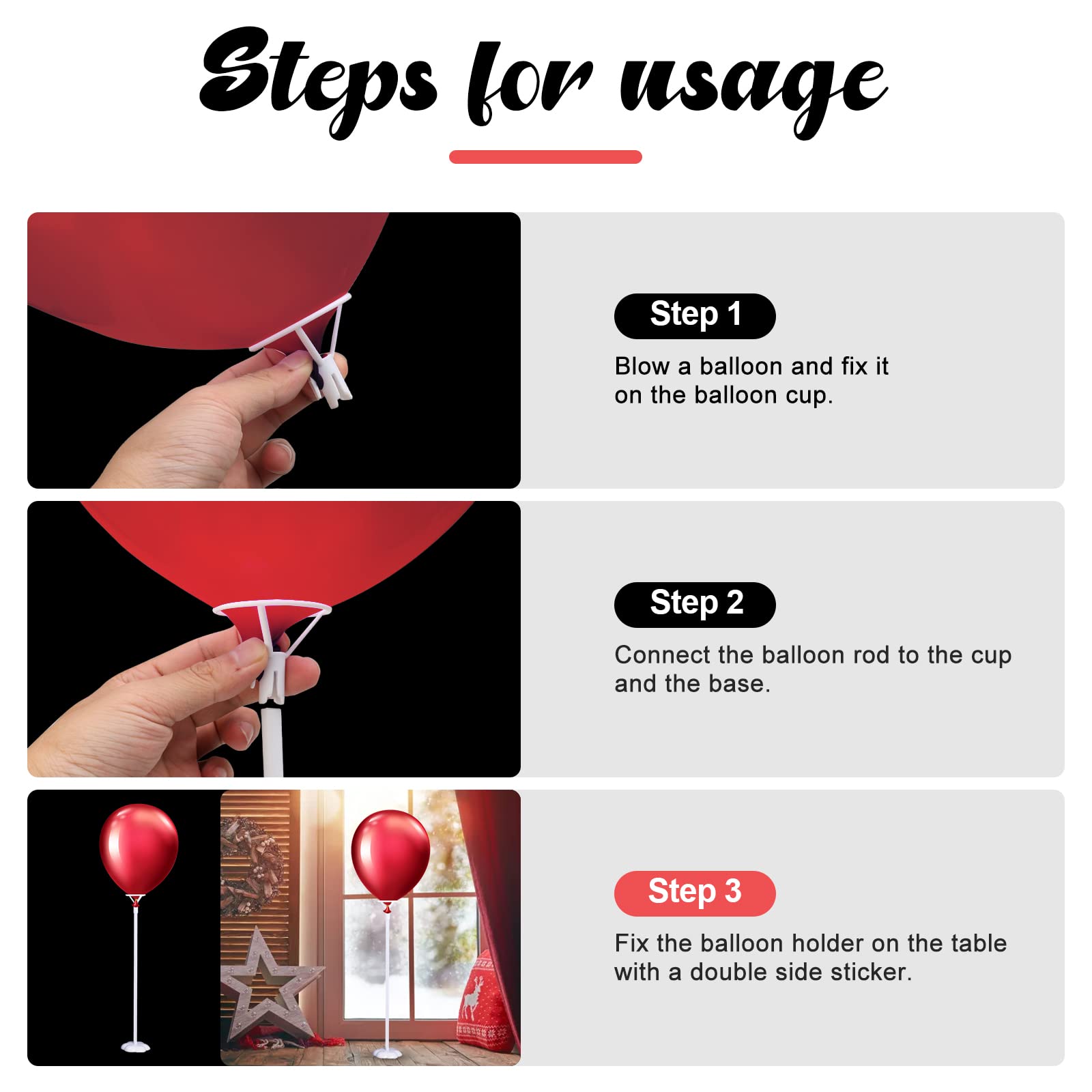 Steps for usage

Step 1

Blow a balloon and fix it on the balloon cup.

Step 2

Connect the balloon rod to the cup and the base.

Step 3

Fix the balloon holder on the table with a double side sticker.