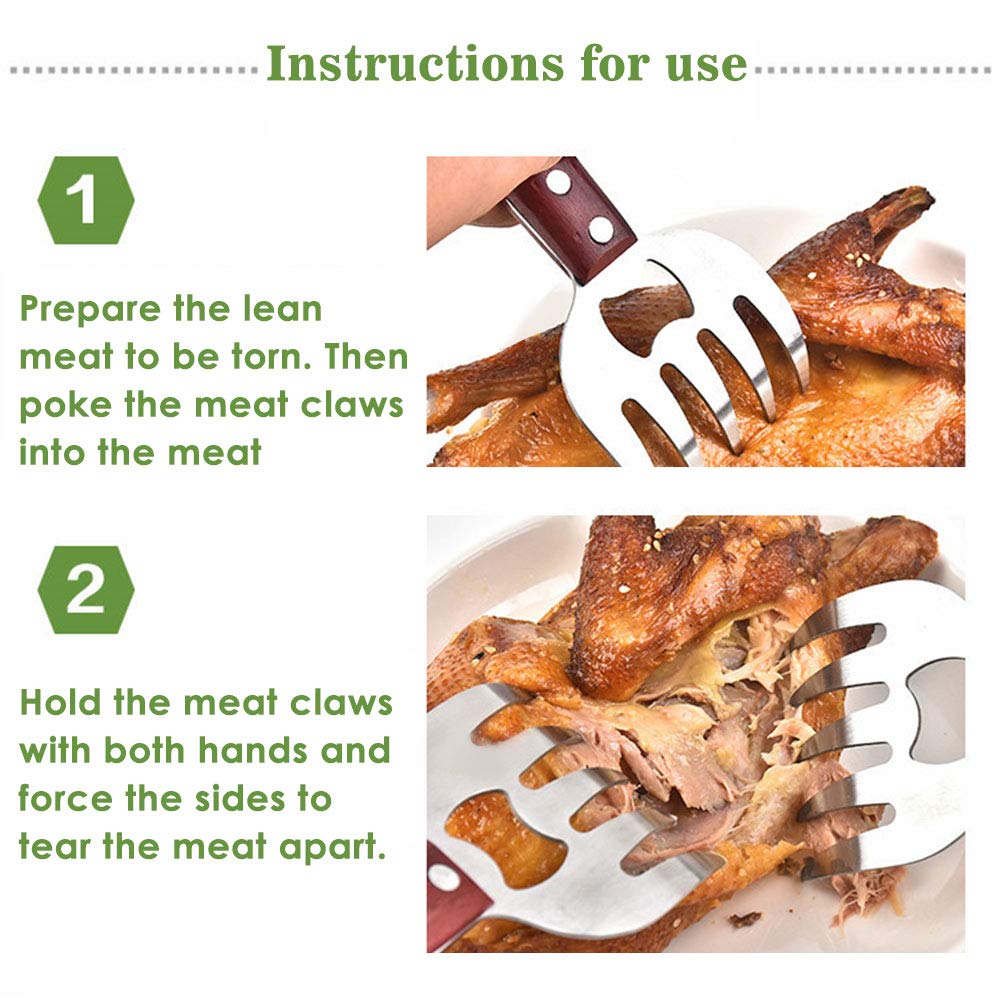 Instructions for use

1

Prepare the lean meat to be torn. Then poke the meat claws into the meat

2

Hold the meat claws with both hands and force the sides to tear the meat apart.