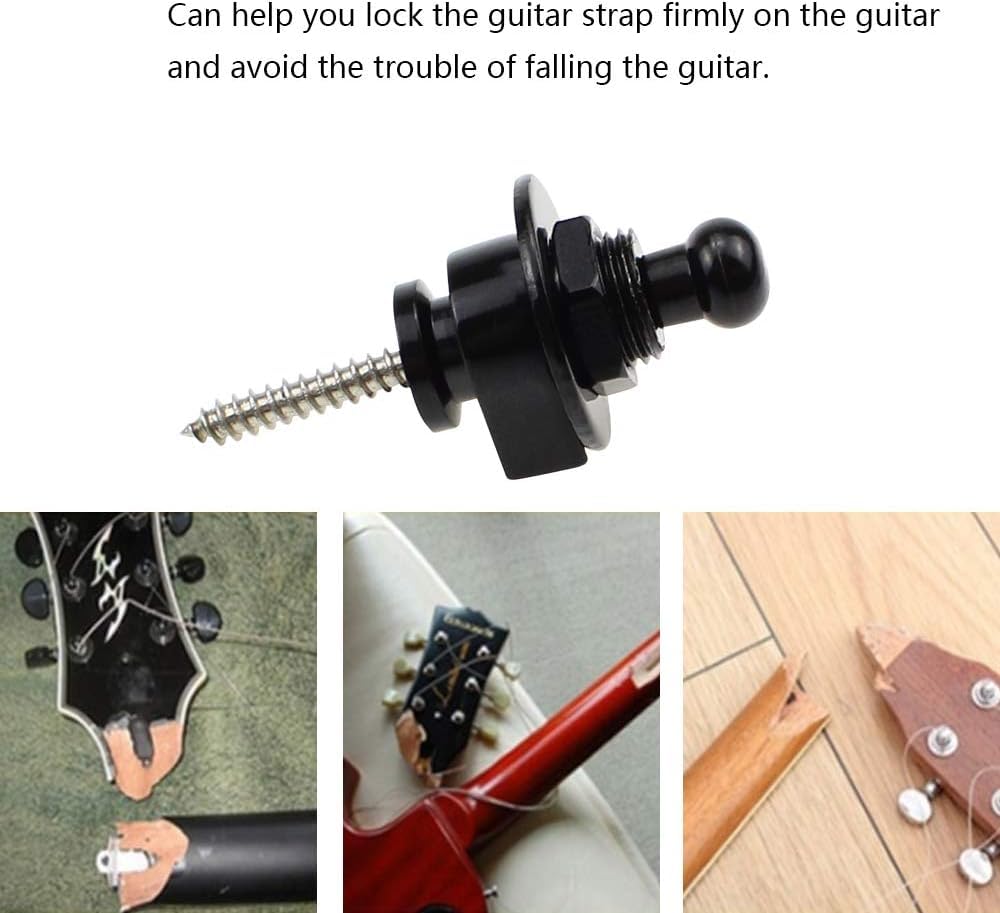 Can help you lock the guitar strap firmly on the guitar and avoid the trouble of falling the guitar.