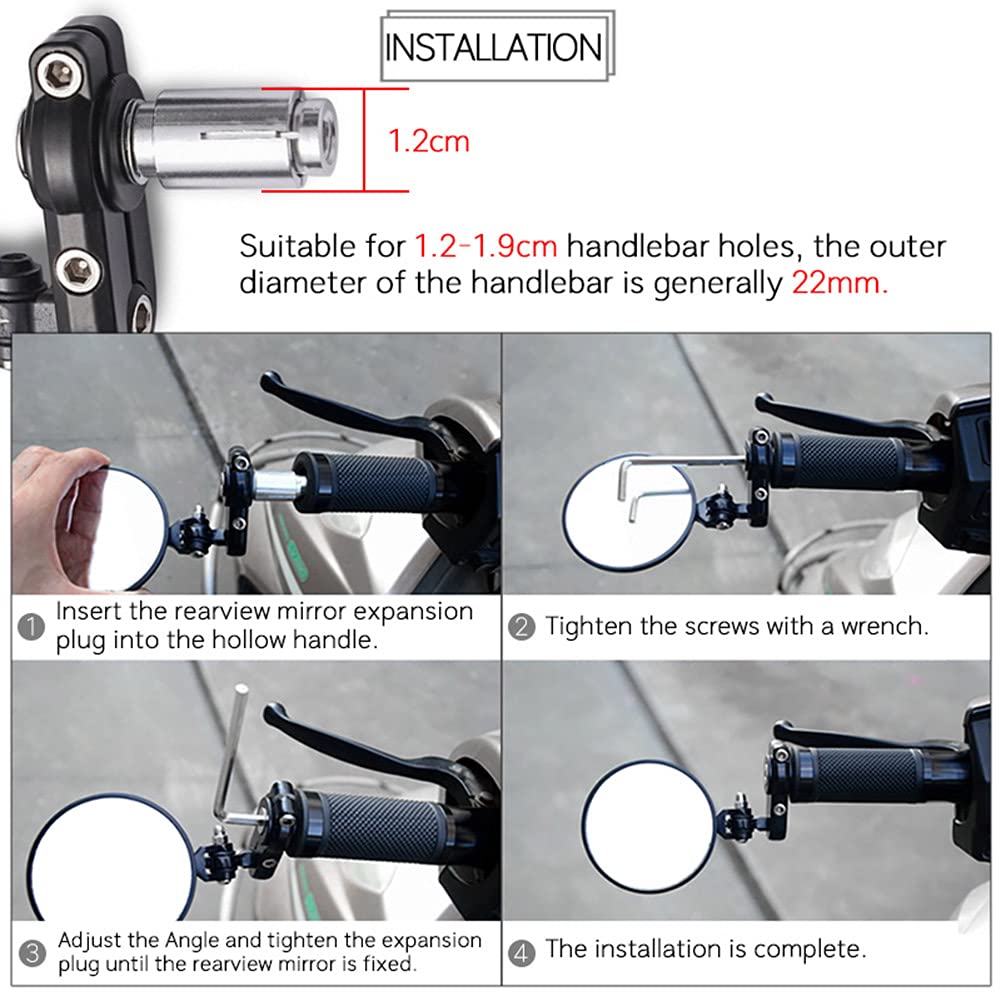 INSTALLATION

1.2cm

Suitable for 1.2-1.9cm handlebar holes, the outer diameter of the handlebar is generally 22mm.

1 Insert the rearview mirror expansion plug into the hollow handle.

2 Tighten the screws with a wrench.

3 Adjust the Angle and tighten the expansion plug until the rearview mirror is fixed.

4 The installation is complete.