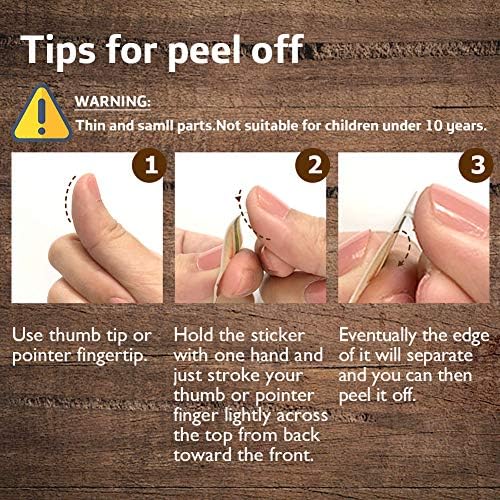 Tips for peel off

WARNING:
Thin and samll parts.Not suitable for children under 10 years.

1

2

3

Use thumb tip or pointer fingertip.

Hold the sticker with one hand and just stroke your thumb or pointer finger lightly across the top from back toward the front.

Eventually the edge of it will separate and you can then peel it off.