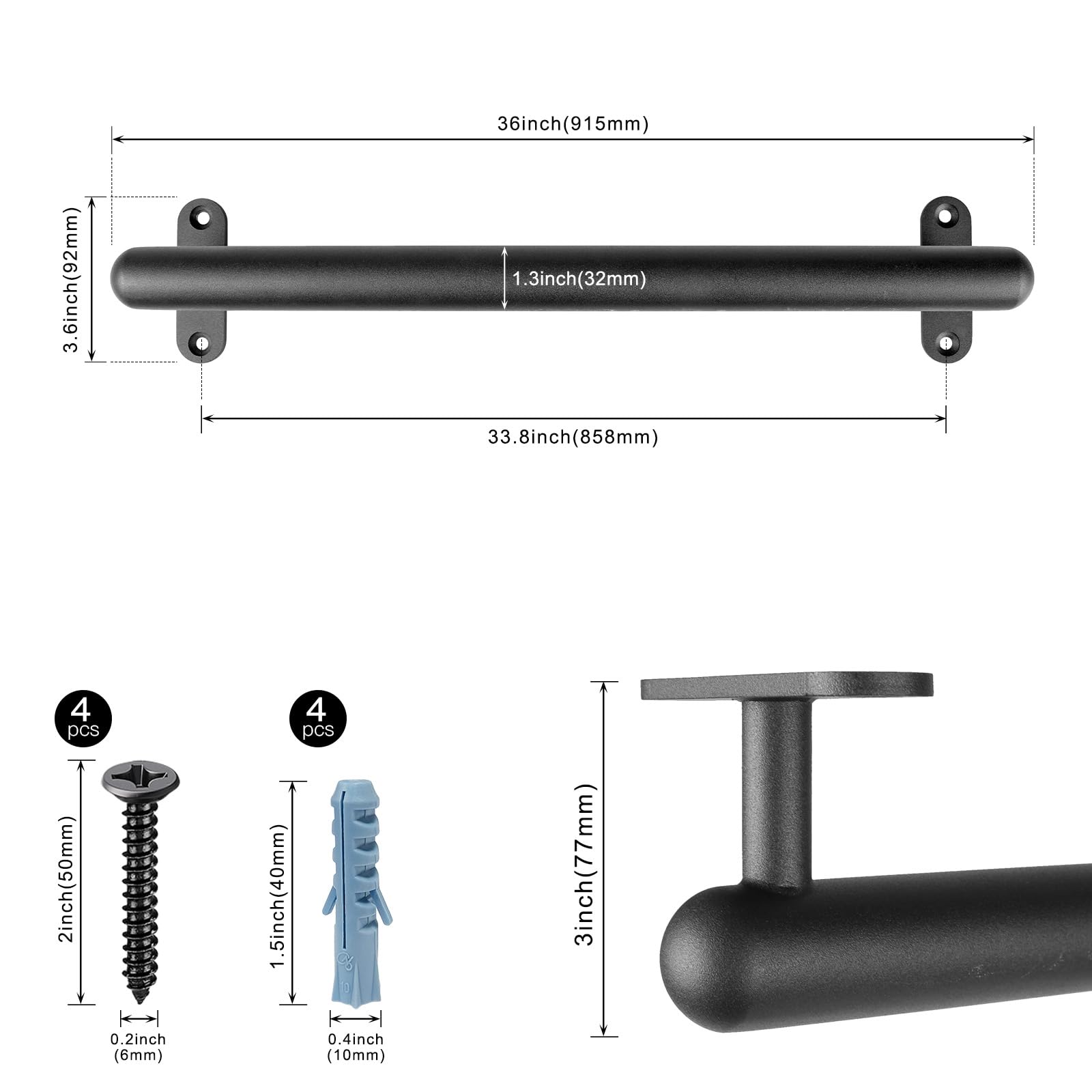 36inch(915mm)

3.6inch(92mm)

1.3inch(32mm)

33.8inch(858mm)

4 pcs

2inch(50mm)

0.2inch (6mm)

4 pcs

1.5inch(40mm)

0.4inch (10mm)

3inch(77mm)