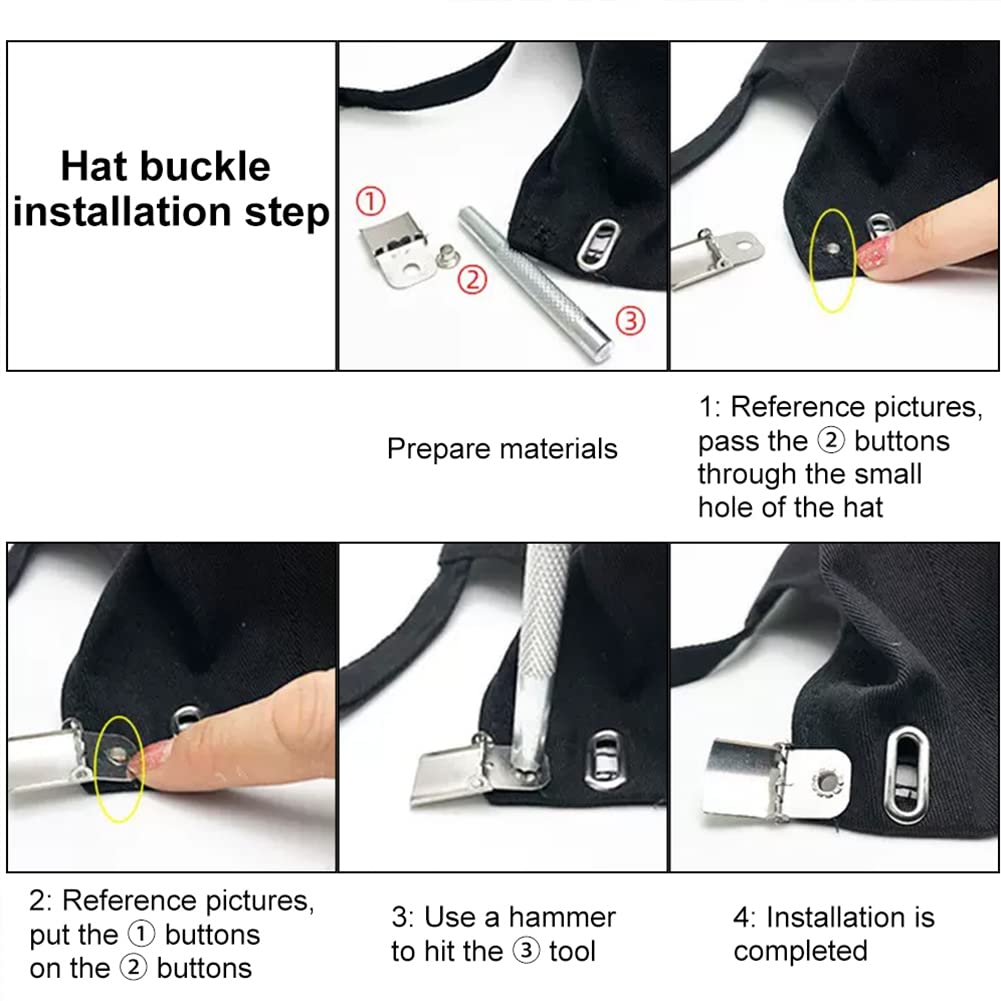 Hat buckle installation step

①
②
③

Prepare materials

1: Reference pictures, pass the ② buttons through the small hole of the hat

2: Reference pictures, put the ① buttons on the ② buttons

3: Use a hammer to hit the ③ tool

4: Installation is completed