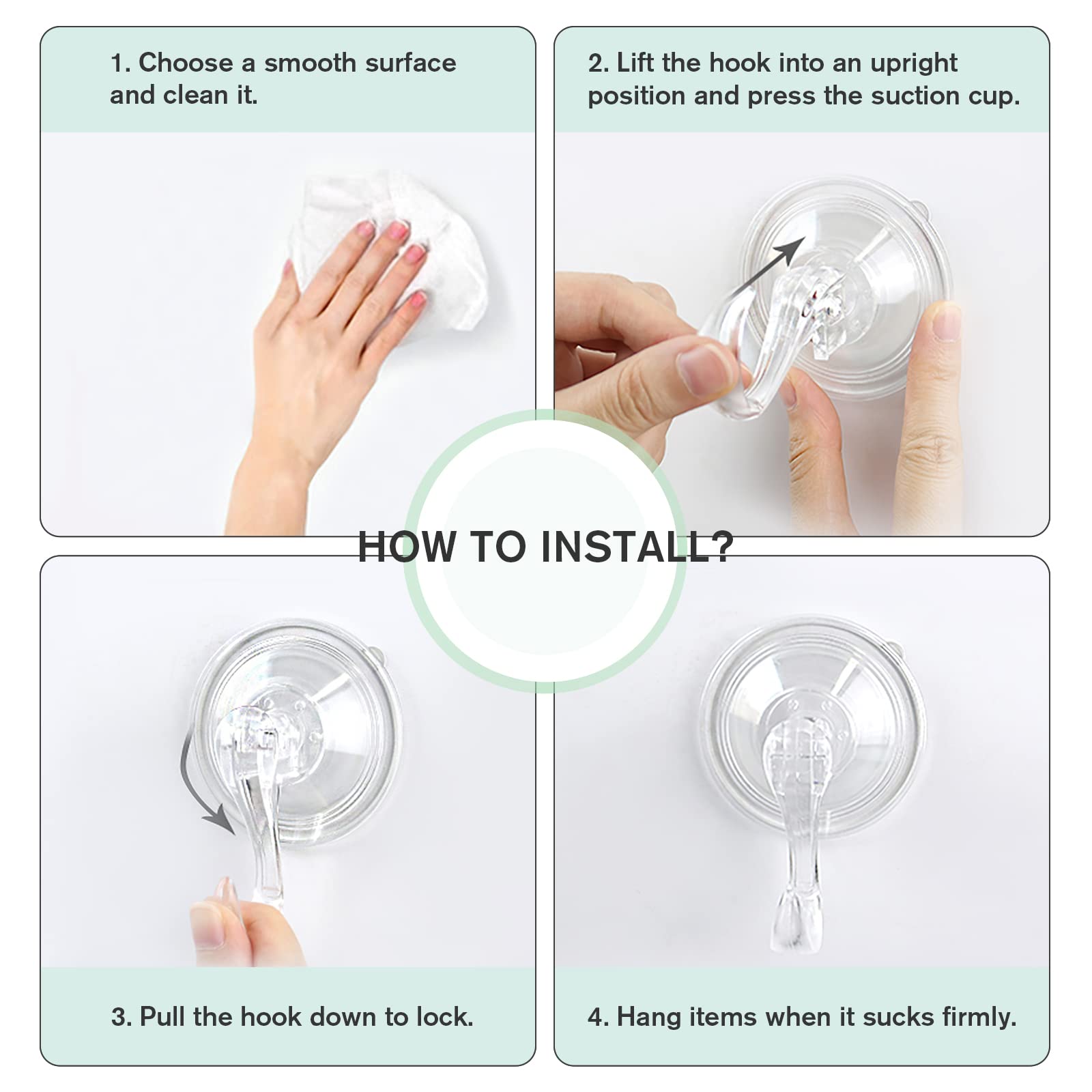 1. Choose a smooth surface and clean it.

2. Lift the hook into an upright position and press the suction cup.

HOW TO INSTALL?

3. Pull the hook down to lock.

4. Hang items when it sucks firmly.