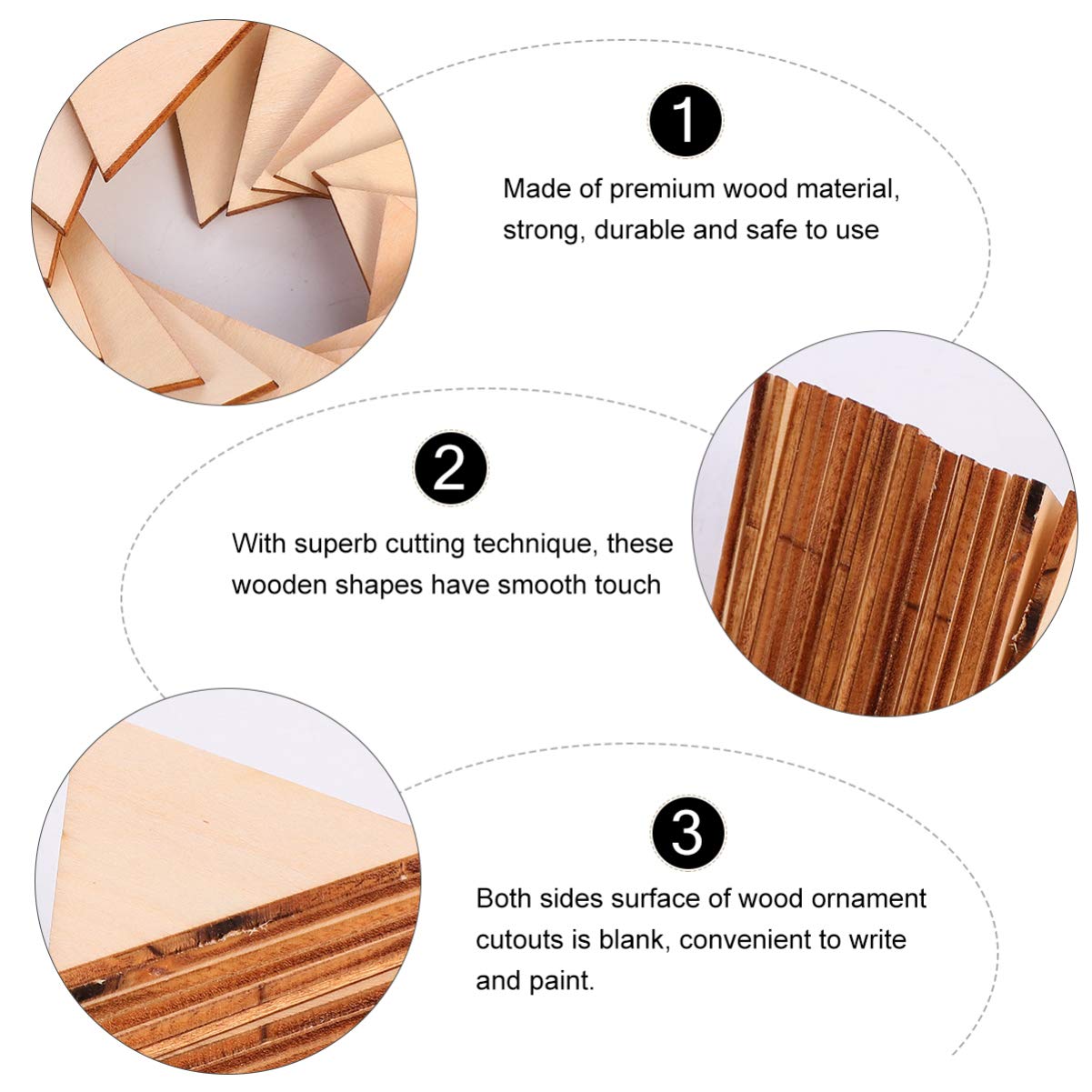 1

Made of premium wood material, strong, durable and safe to use

2

With superb cutting technique, these wooden shapes have smooth touch

3

Both sides surface of wood ornament cutouts is blank, convenient to write and paint.