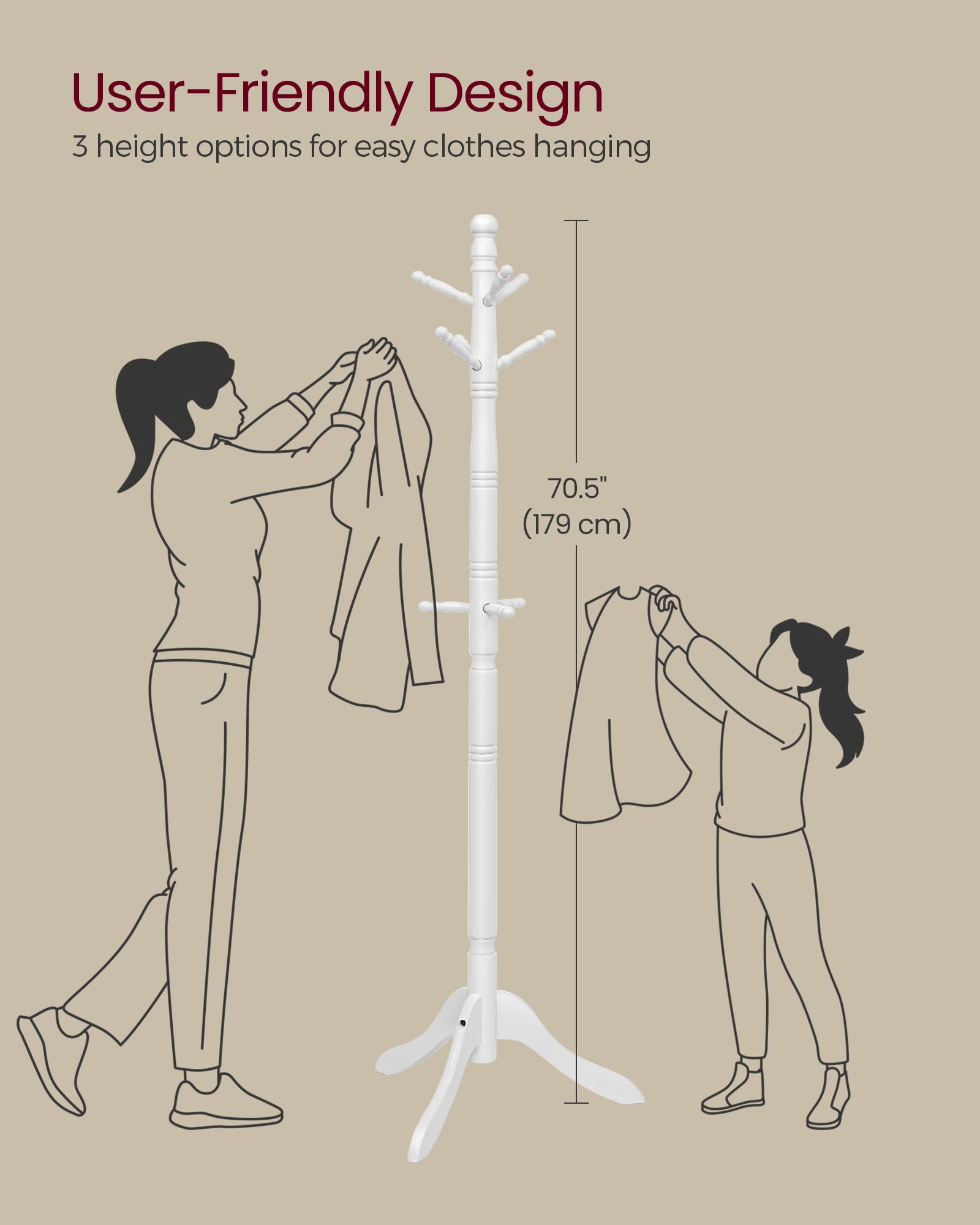 User-Friendly Design

3 height options for easy clothes hanging

70.5"
(179 cm)