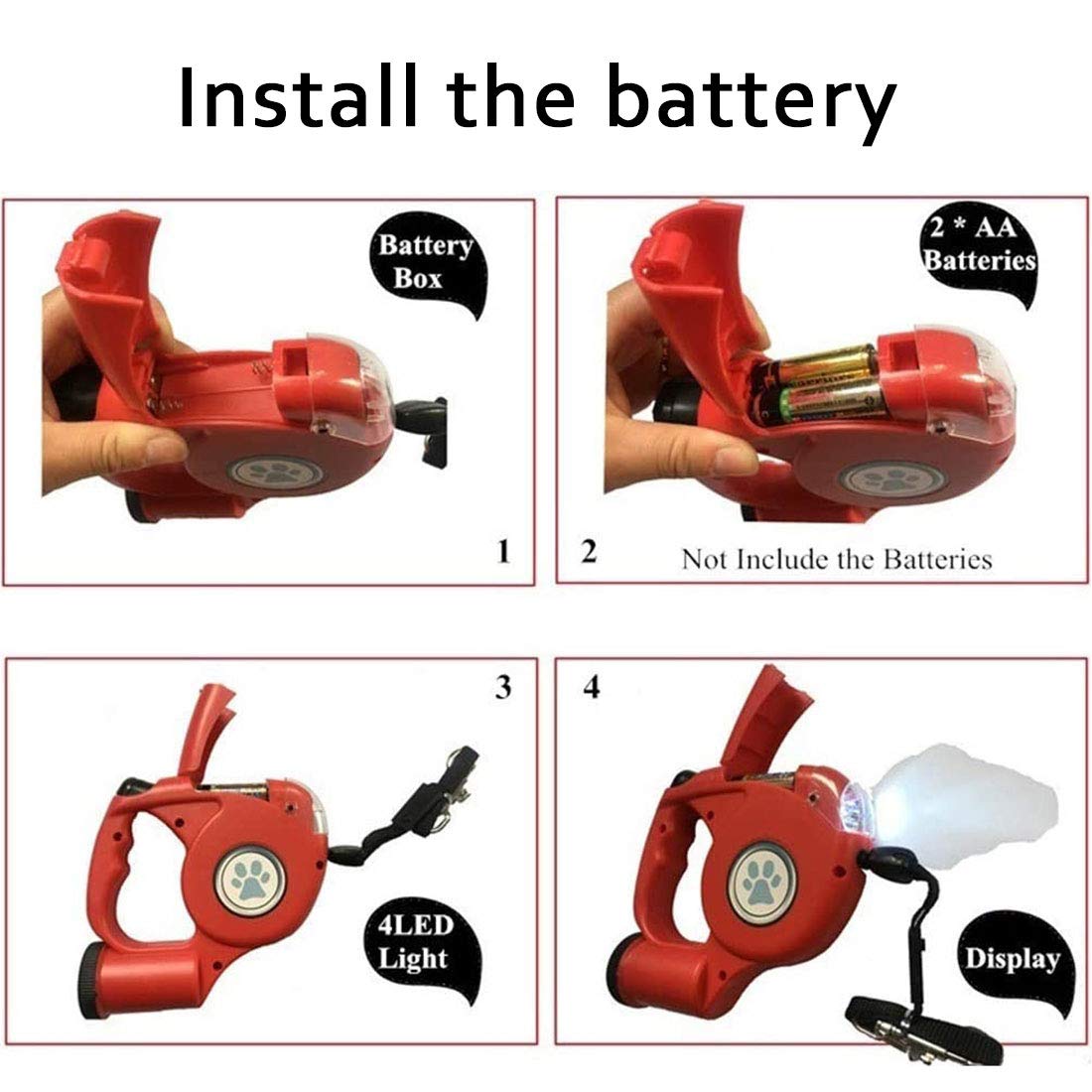 Install the battery

Battery Box

1

2 * AA Batteries

2

Not Include the Batteries

3

4LED Light

4

Display