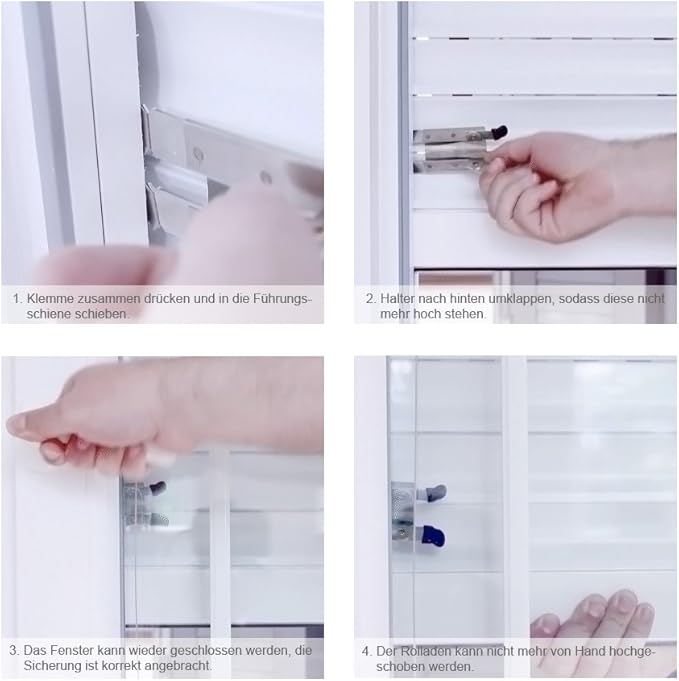 1. Klemme zusammen drücken und in die Führungsschiene schieben.

2. Halter nach hinten umklappen, sodass diese nicht mehr hoch stehen.

3. Das Fenster kann wieder geschlossen werden, die Sicherung ist korrekt angebracht.

4. Der Rolladen kann nicht mehr von Hand hochgeschoben werden.