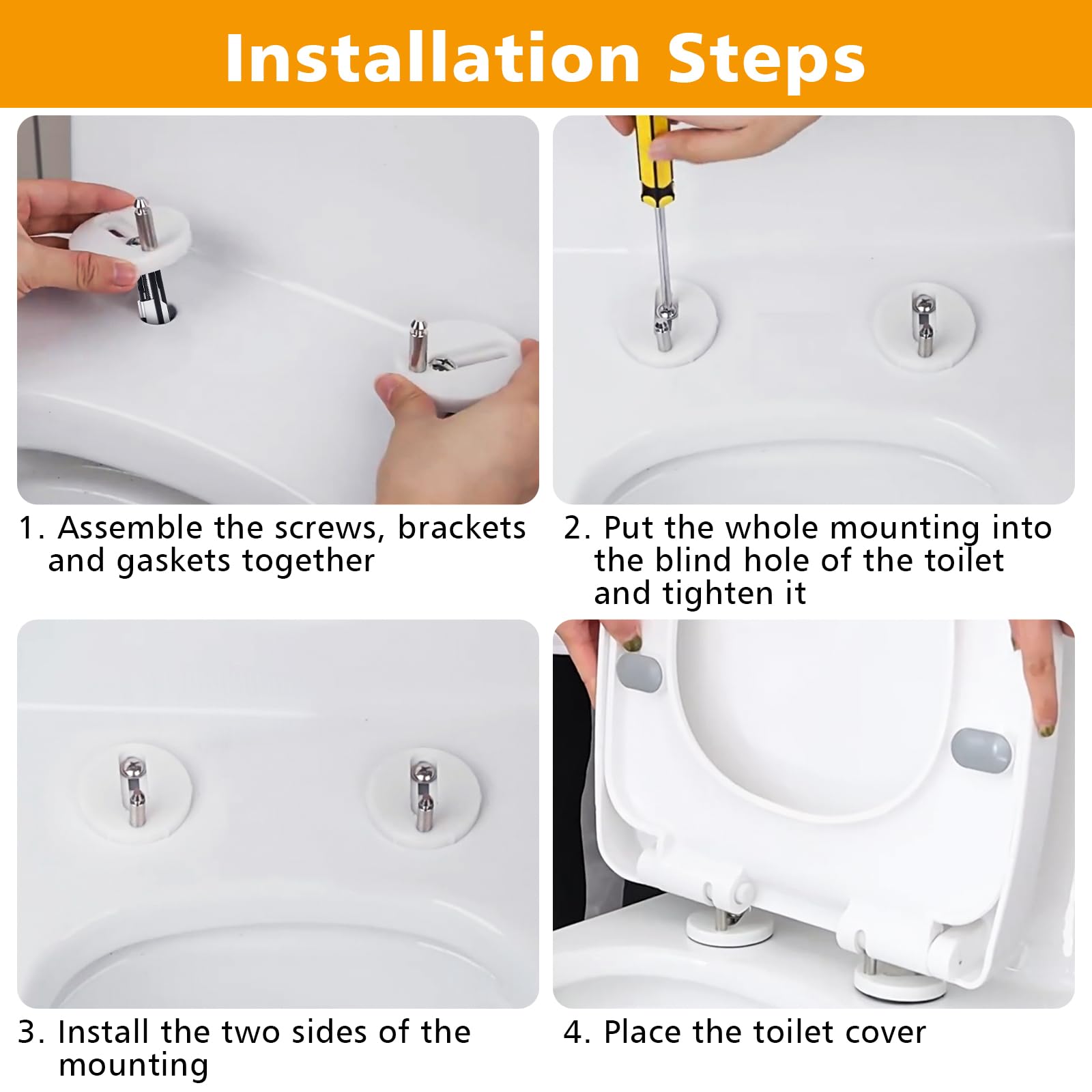 Installation Steps

1. Assemble the screws, brackets and gaskets together

2. Put the whole mounting into the blind hole of the toilet and tighten it

3. Install the two sides of the mounting

4. Place the toilet cover