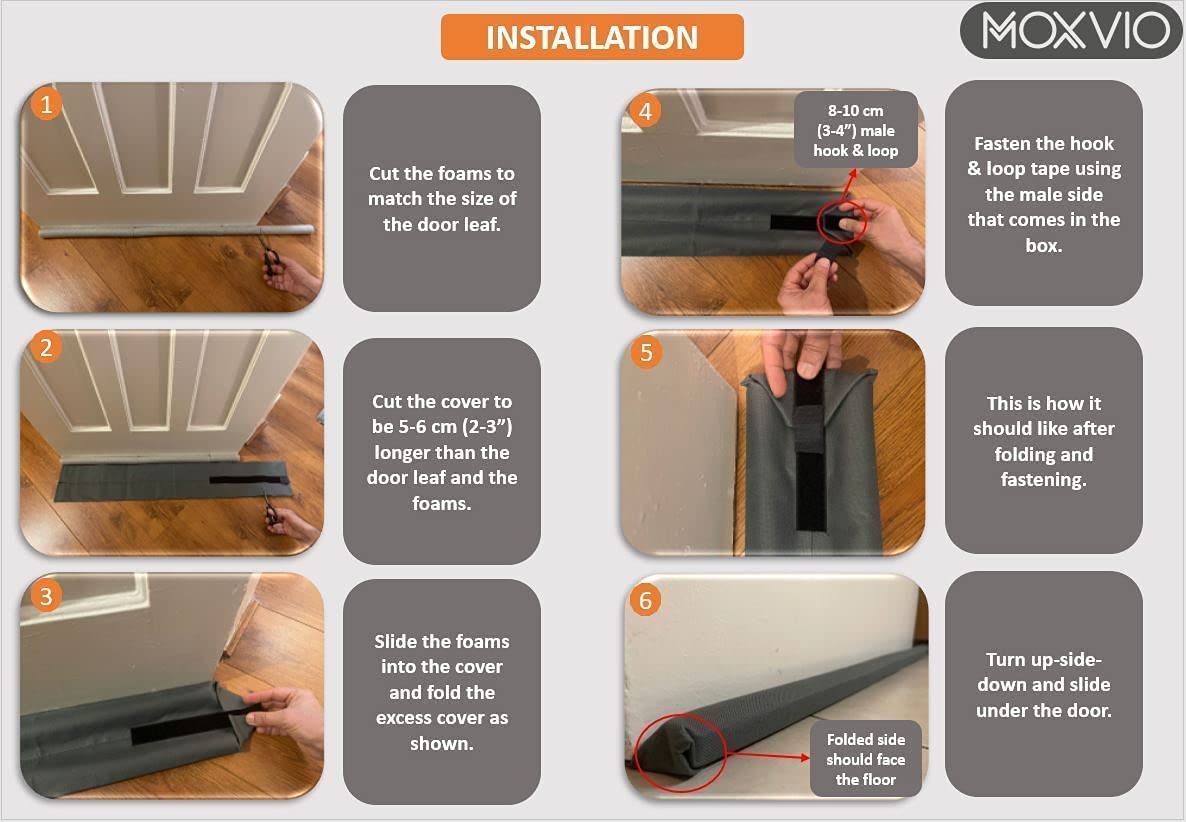 INSTALLATION

MOXVIO

1

Cut the foams to match the size of the door leaf.

2

Cut the cover to be 5-6 cm (2-3”) longer than the door leaf and the foams.

3

Slide the foams into the cover and fold the excess cover as shown.

4

8-10 cm (3-4”) male hook & loop

Fasten the hook & loop tape using the male side that comes in the box.

5

This is how it should like after folding and fastening.

6

Folded side should face the floor

Turn up-side-down and slide under the door.