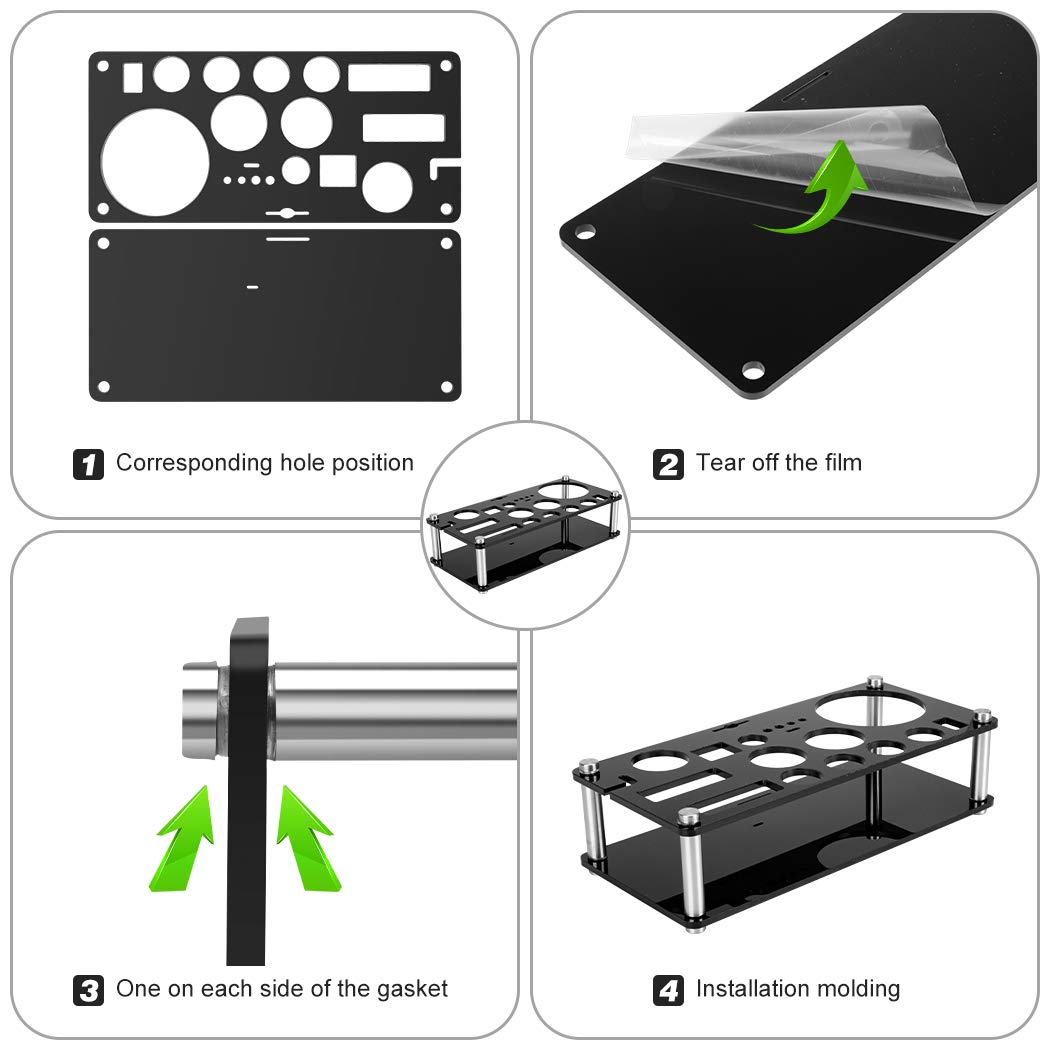 1 Corresponding hole position

2 Tear off the film

3 One on each side of the gasket

4 Installation molding