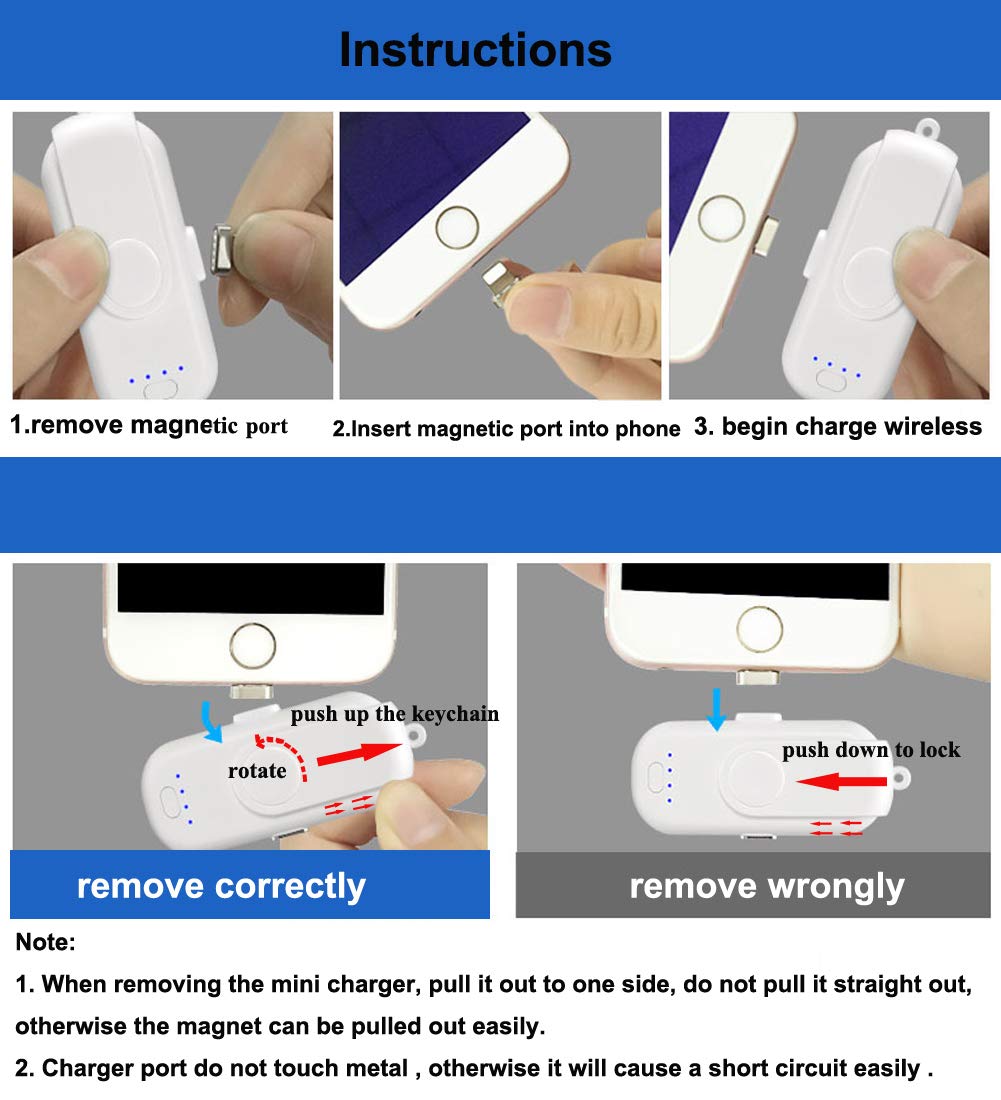 Instructions

1.remove magnetic port

2.Insert magnetic port into phone

3. begin charge wireless

push up the keychain

rotate

push down to lock

remove correctly

remove wrongly

Note:

1. When removing the mini charger, pull it out to one side, do not pull it straight out, otherwise the magnet can be pulled out easily.

2. Charger port do not touch metal , otherwise it will cause a short circuit easily .