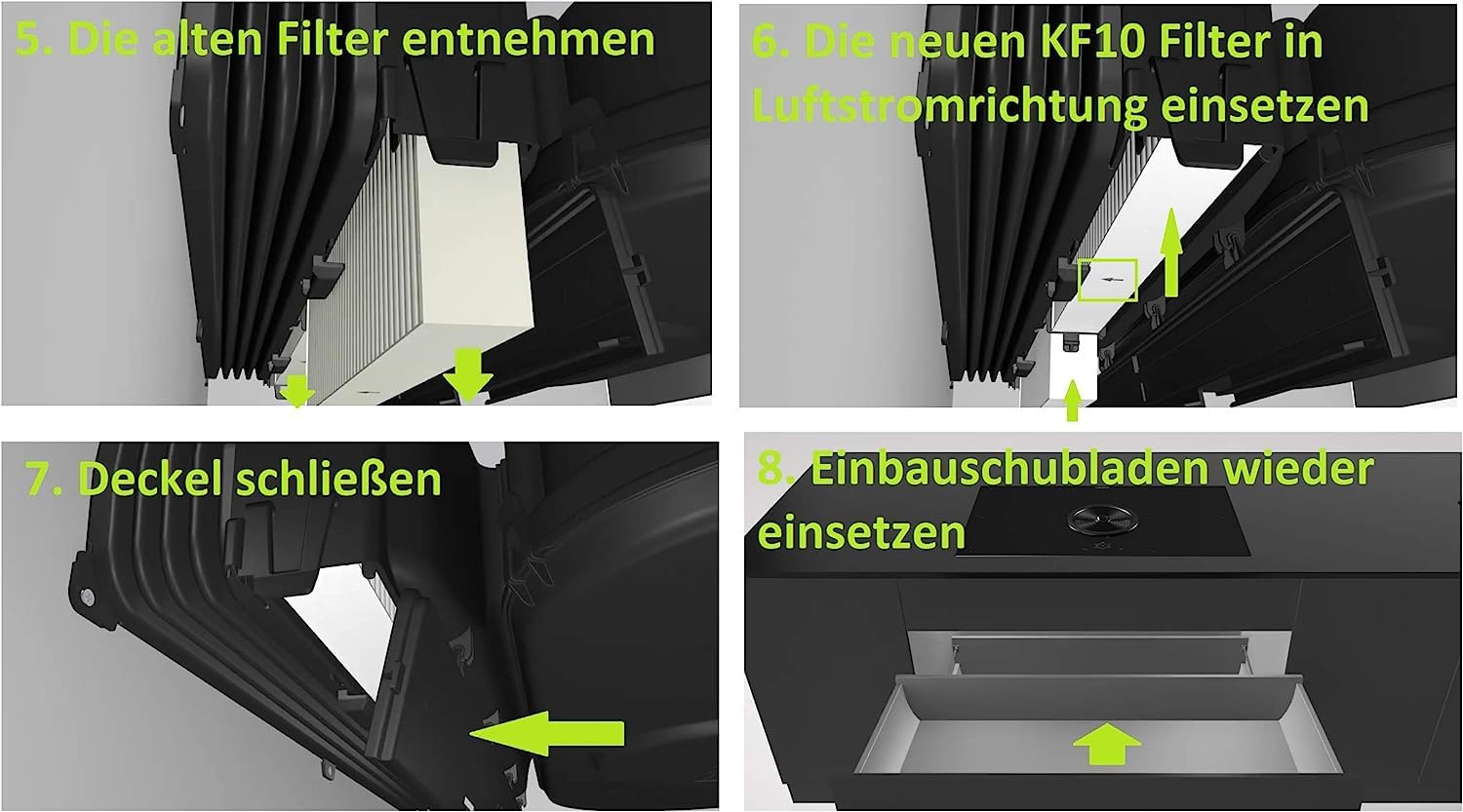 5. Die alten Filter entnehmen

6. Die neuen KF10 Filter in Luftstromrichtung einsetzen

7. Deckel schließen

8. Einbauschubladen wieder einsetzen