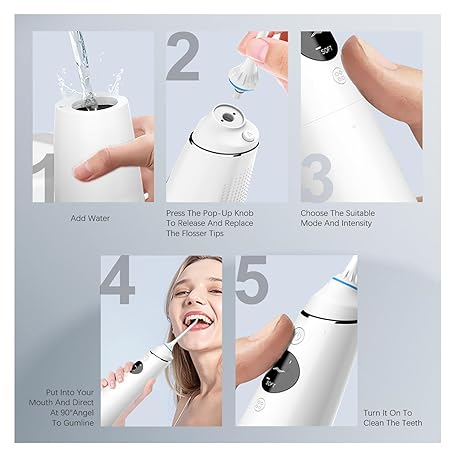 1

Add Water

2

Press The Pop-Up Knob To Release And Replace The Flosser Tips

SOFT

3

Choose The Suitable Mode And Intensity

4

Put Into Your Mouth And Direct At 90°Angel To Gumline

5

SOFT

Turn It On To Clean The Teeth