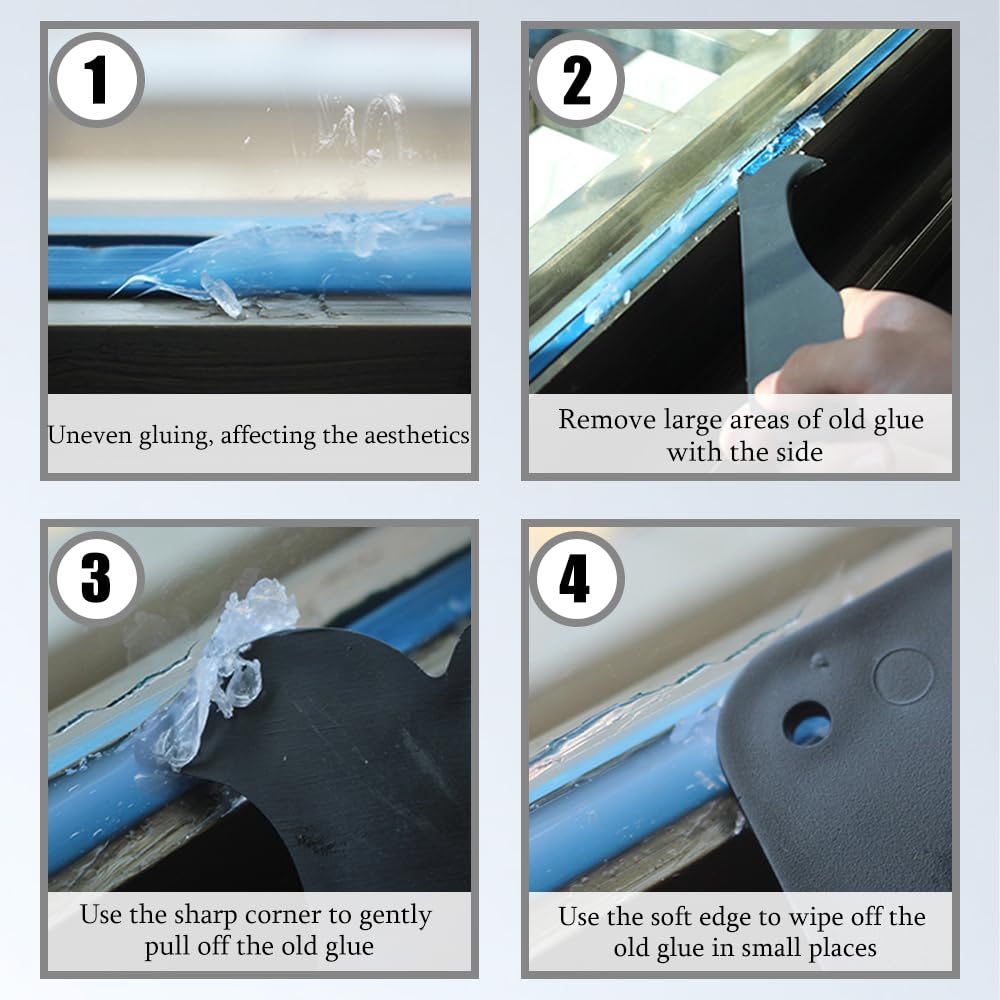 1

Uneven gluing, affecting the aesthetics

2

Remove large areas of old glue with the side

3

Use the sharp corner to gently pull off the old glue

4

Use the soft edge to wipe off the old glue in small places