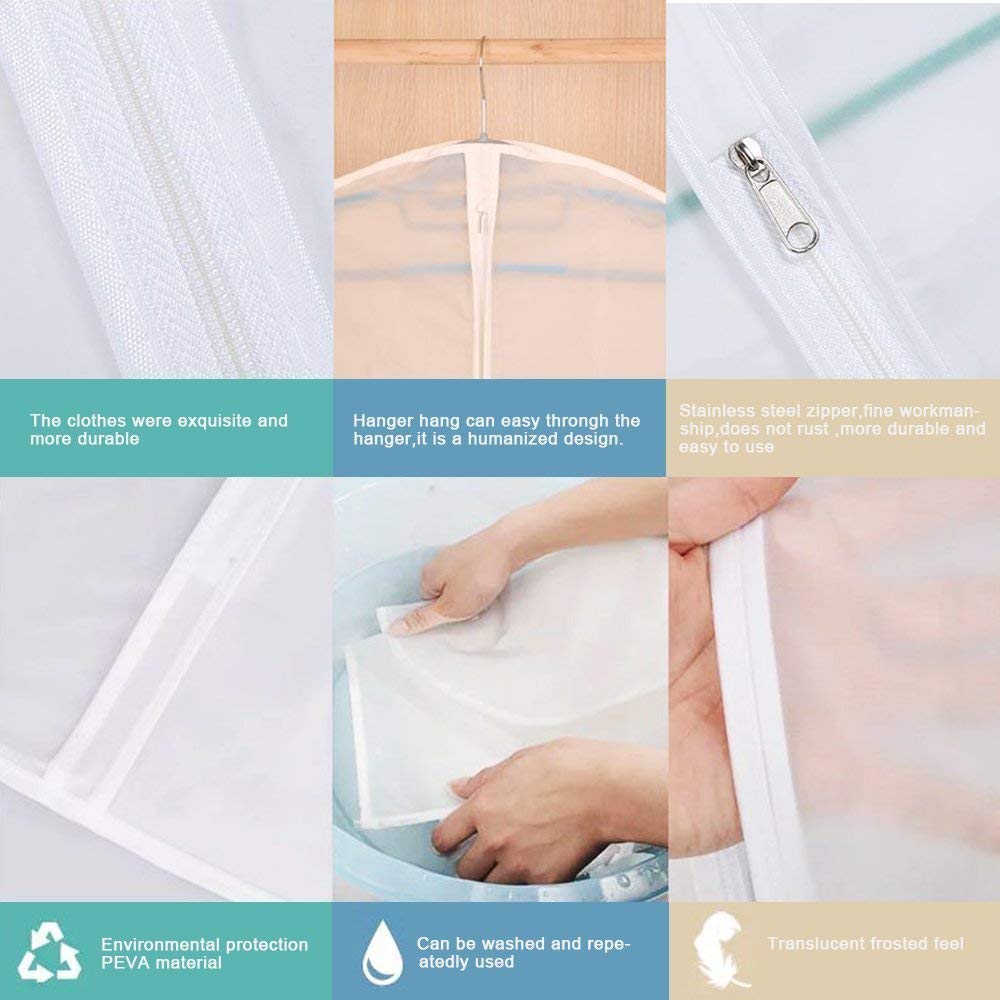 The clothes were exquisite and more durable

Hanger hang can easy throngh the hanger,it is a humanized design.

Stainless steel zipper,fine workmanship,does not rust ,more durable and easy to use

Environmental protection PEVA material

Can be washed and repeatedly used

Translucent frosted feel