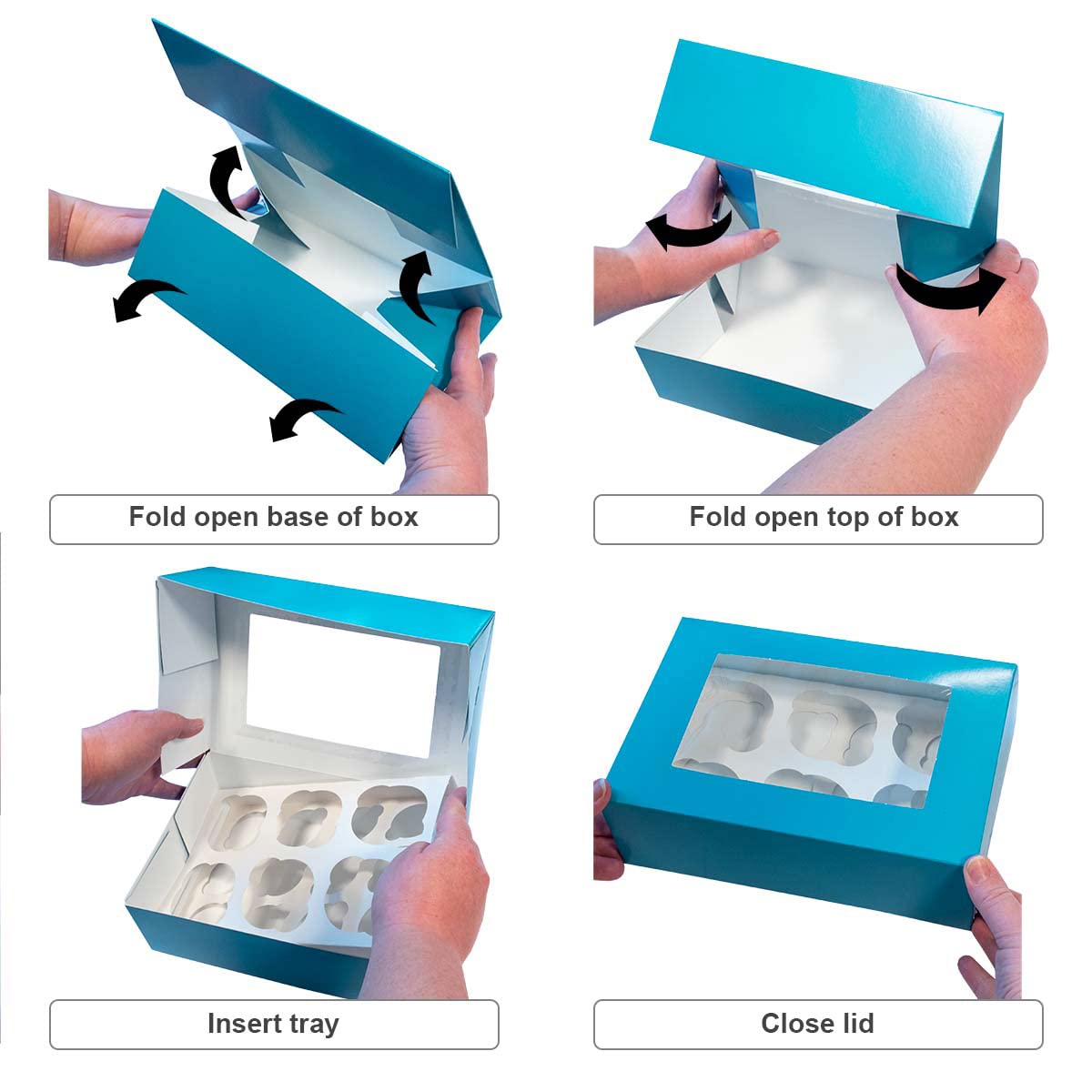 Fold open base of box

Fold open top of box

Insert tray

Close lid