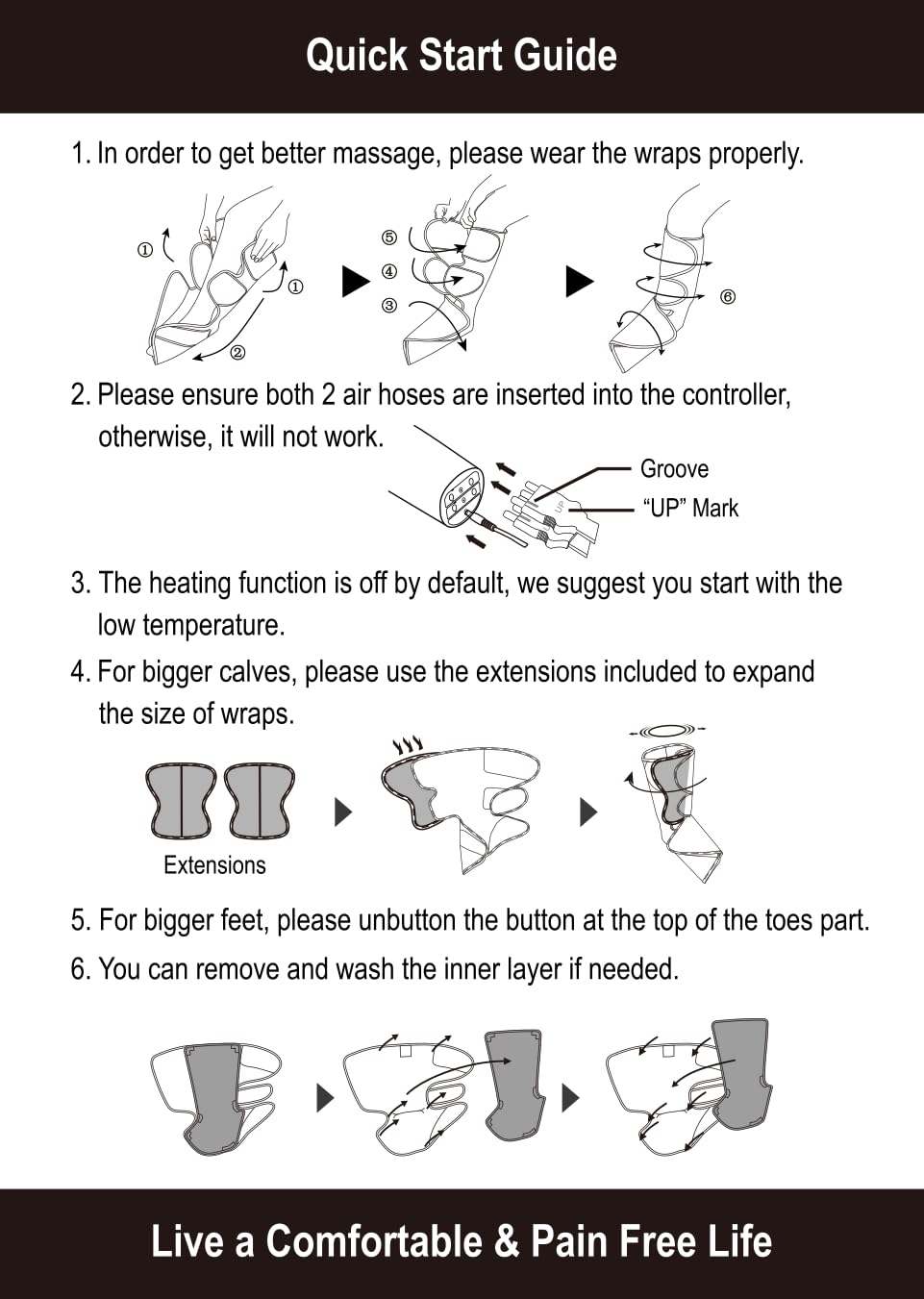 Quick Start Guide

1. In order to get better massage, please wear the wraps properly.

①
①
②
⑤
④
③
⑥

2. Please ensure both 2 air hoses are inserted into the controller, otherwise, it will not work.

Groove
"UP" Mark
UP

3. The heating function is off by default, we suggest you start with the low temperature.

4. For bigger calves, please use the extensions included to expand the size of wraps.

Extensions

5. For bigger feet, please unbutton the button at the top of the toes part.

6. You can remove and wash the inner layer if needed.

Live a Comfortable & Pain Free Life