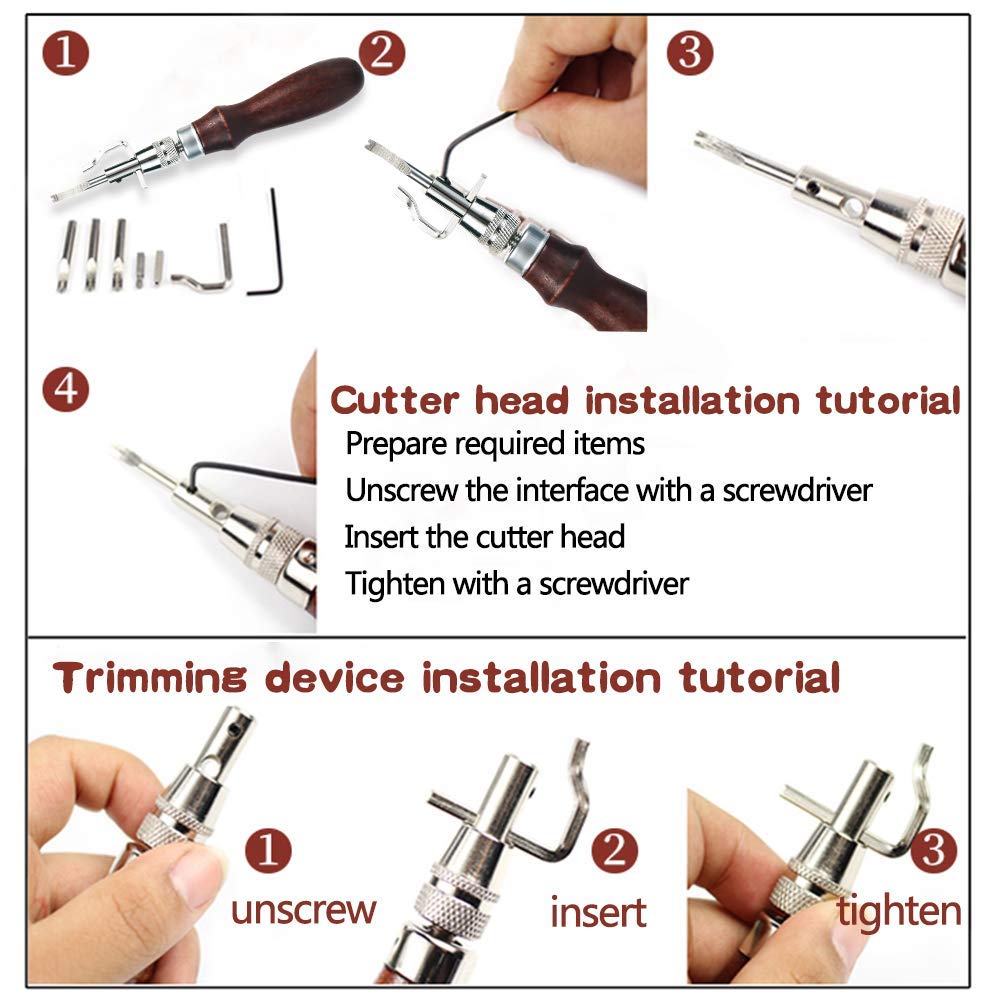 1

2

3

4

Cutter head installation tutorial
Prepare required items
Unscrew the interface with a screwdriver
Insert the cutter head
Tighten with a screwdriver

Trimming device installation tutorial

1 unscrew

2 insert

3 tighten