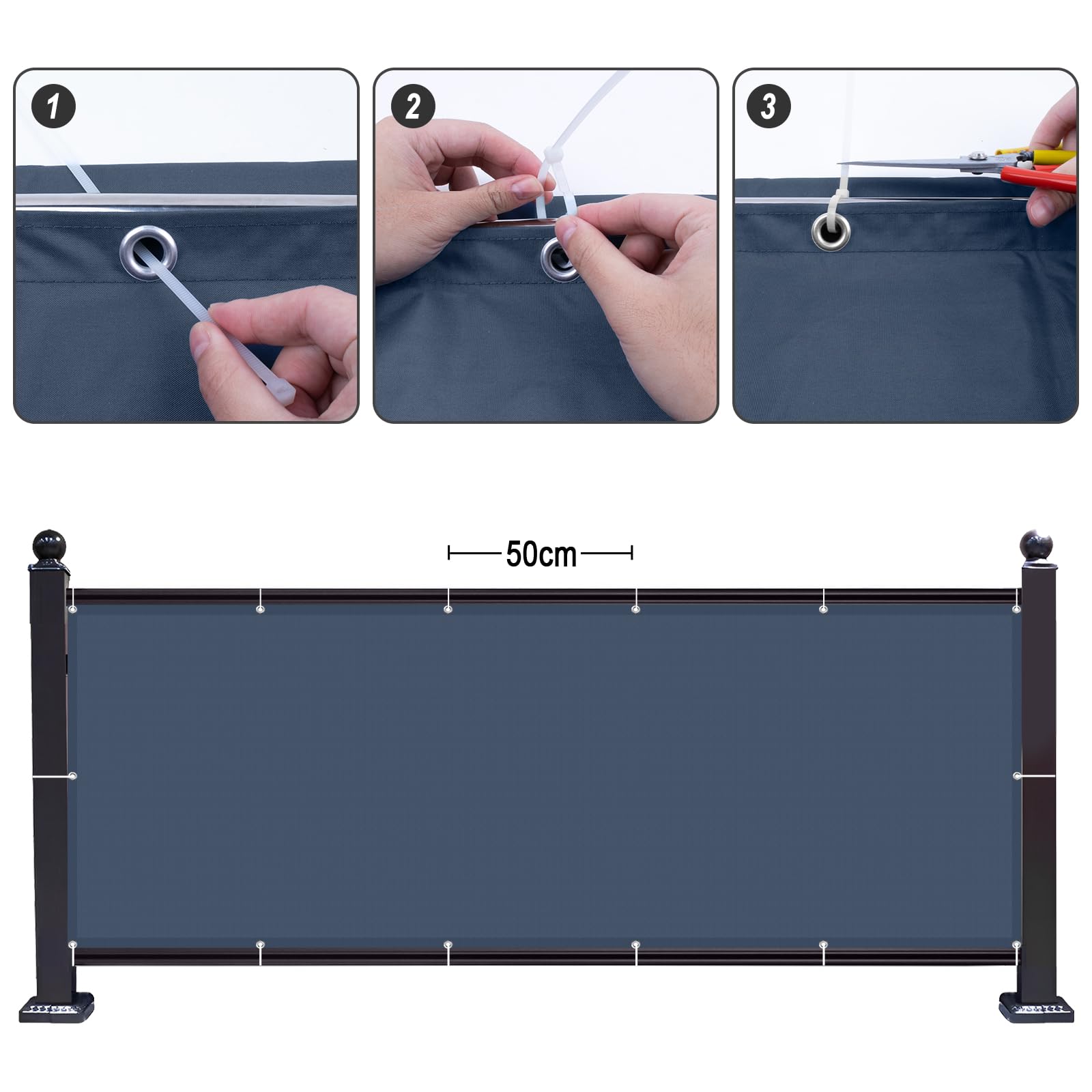 1

2

3

50cm