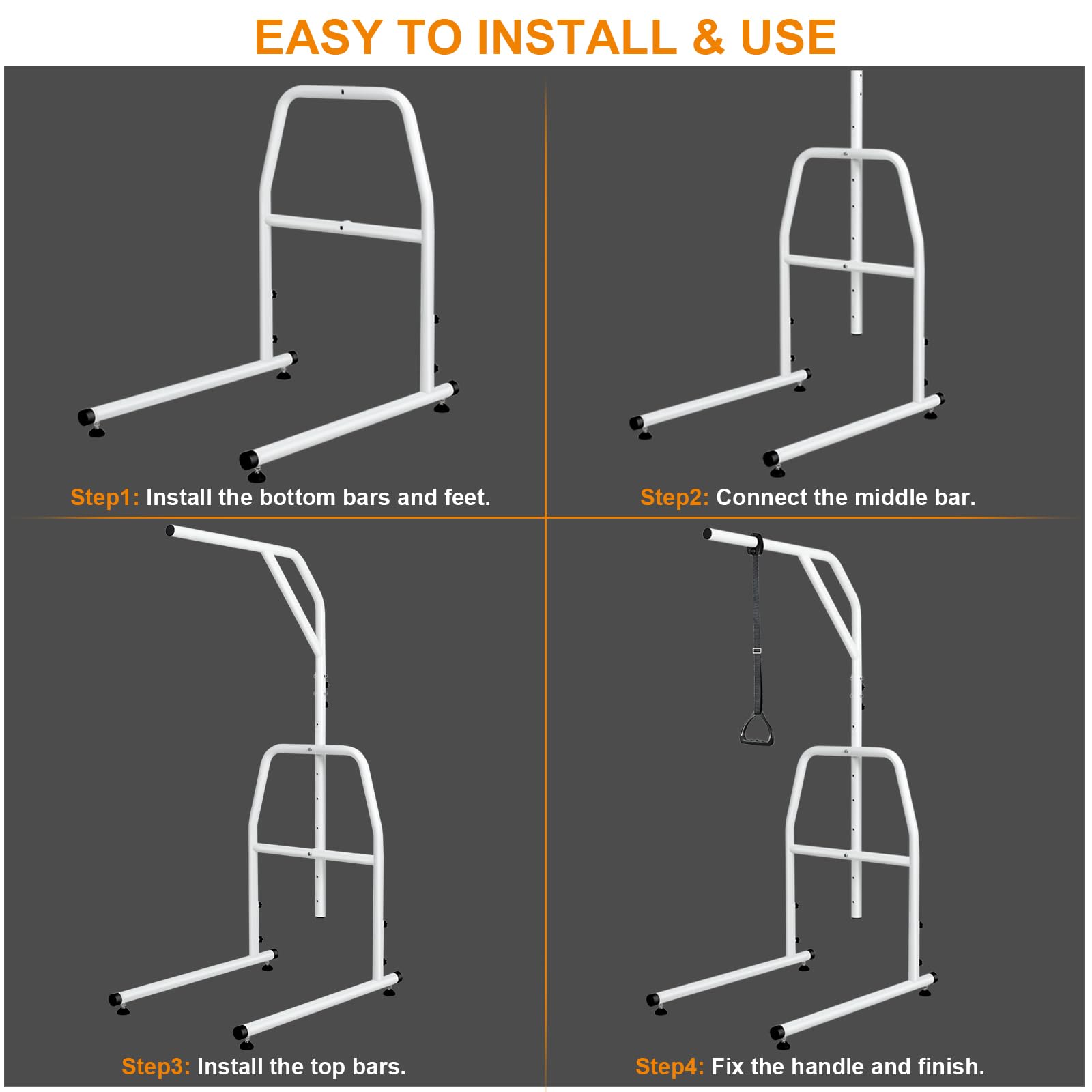 EASY TO INSTALL & USE

Step1: Install the bottom bars and feet.

Step2: Connect the middle bar.

Step3: Install the top bars.

Step4: Fix the handle and finish.