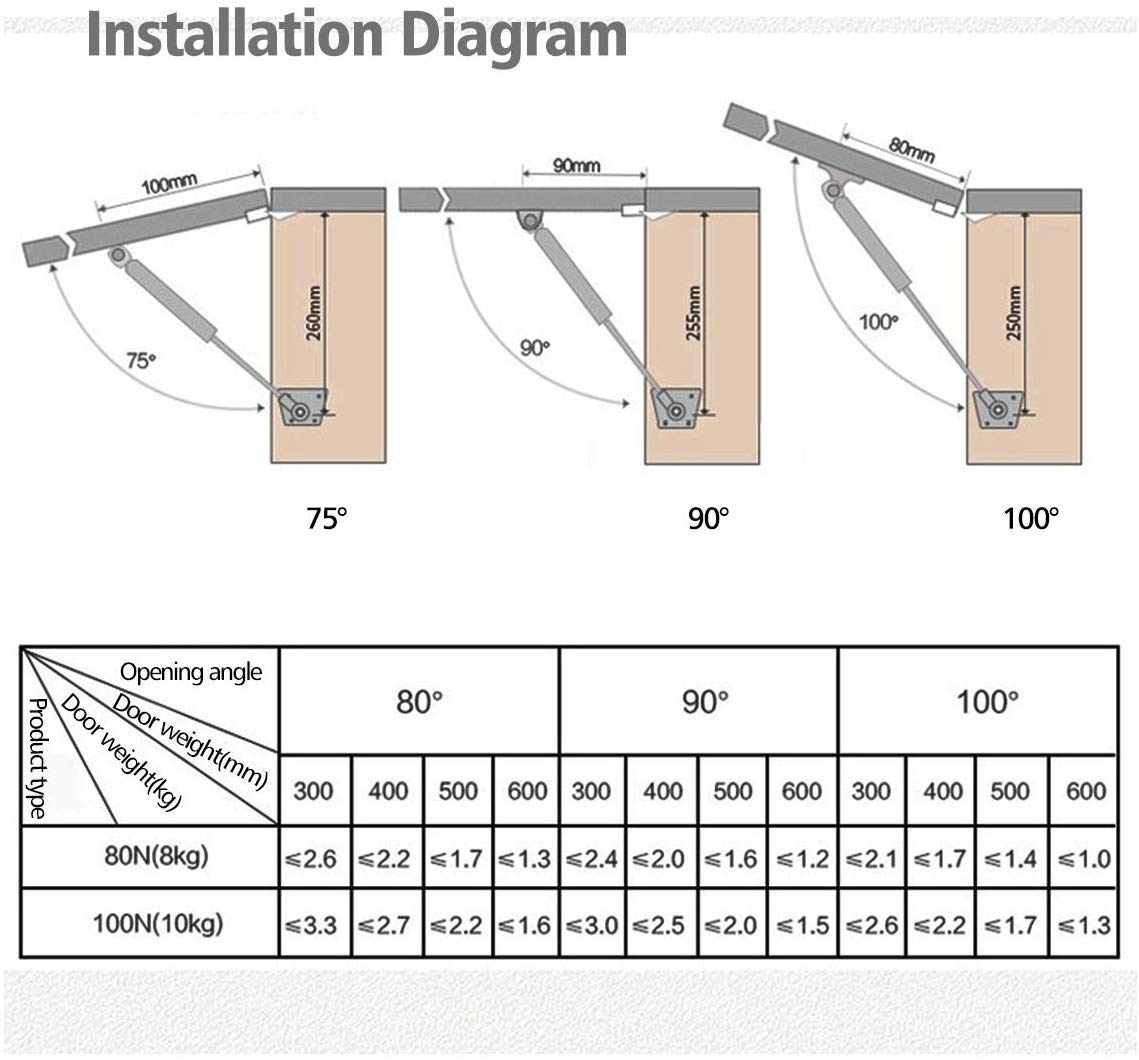 Installation Diagram

100mm

260mm

75°

90mm

255mm

90°

80mm

250mm

100°

75°

90°

100°

| Opening angle / Door weight(mm) / Door weight(kg) / Product type | 80° | | | | 90° | | | | 100° | | | |
|---|---|---|---|---|---|---|---|---|---|---|---|---|
| | 300 | 400 | 500 | 600 | 300 | 400 | 500 | 600 | 300 | 400 | 500 | 600 |
| 80N(8kg) | ≤2.6 | ≤2.2 | ≤1.7 | ≤1.3 | ≤2.4 | ≤2.0 | ≤1.6 | ≤1.2 | ≤2.1 | ≤1.7 | ≤1.4 | ≤1.0 |
| 100N(10kg) | ≤3.3 | ≤2.7 | ≤2.2 | ≤1.6 | ≤3.0 | ≤2.5 | ≤2.0 | ≤1.5 | ≤2.6 | ≤2.2 | ≤1.7 | ≤1.3 |