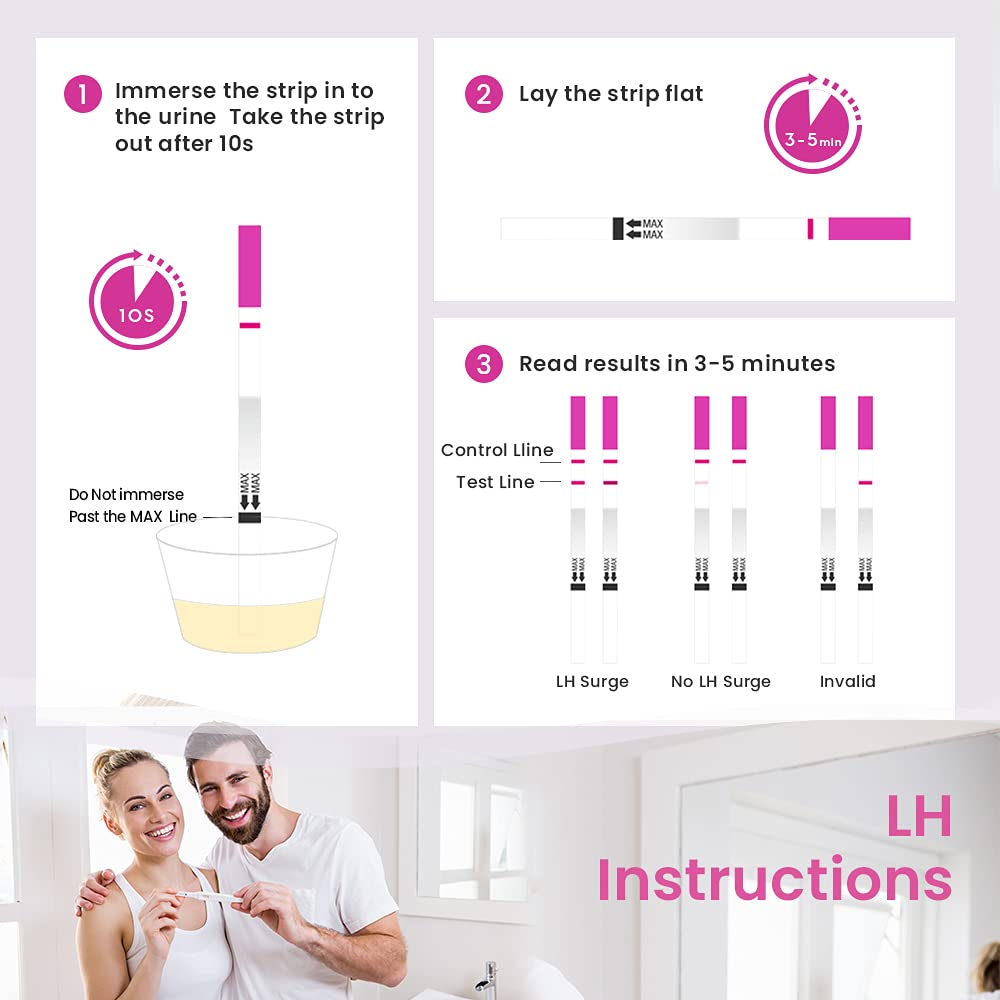 1 Immerse the strip in to the urine Take the strip out after 10s

10S

MAX
MAX

Do Not immerse
Past the MAX Line

2 Lay the strip flat

3-5min

MAX
MAX

3 Read results in 3-5 minutes

Control Lline
Test Line

MAX
MAX
MAX
MAX
MAX
MAX
MAX
MAX
MAX
MAX
MAX
MAX

LH Surge
No LH Surge
Invalid

LH
Instructions