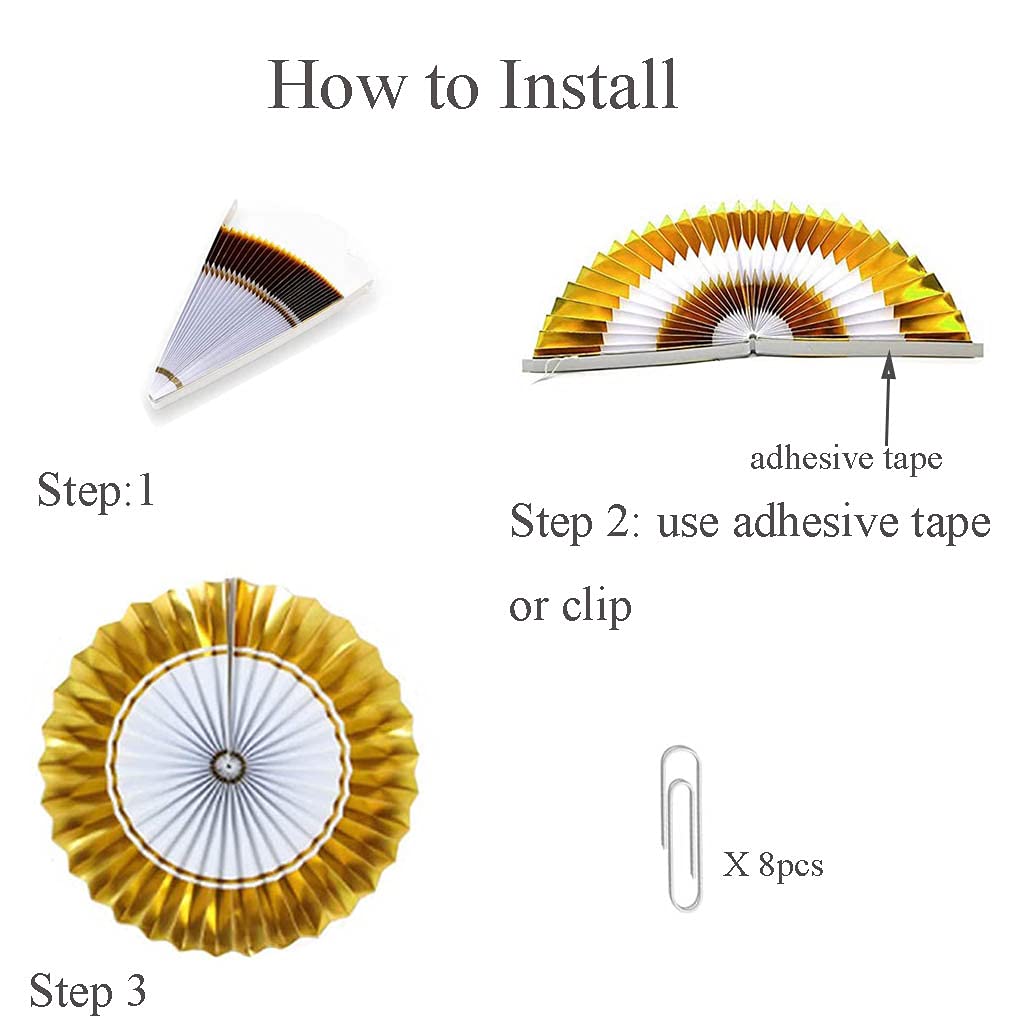 How to Install

Step:1

adhesive tape

Step 2: use adhesive tape or clip

X 8pcs

Step 3