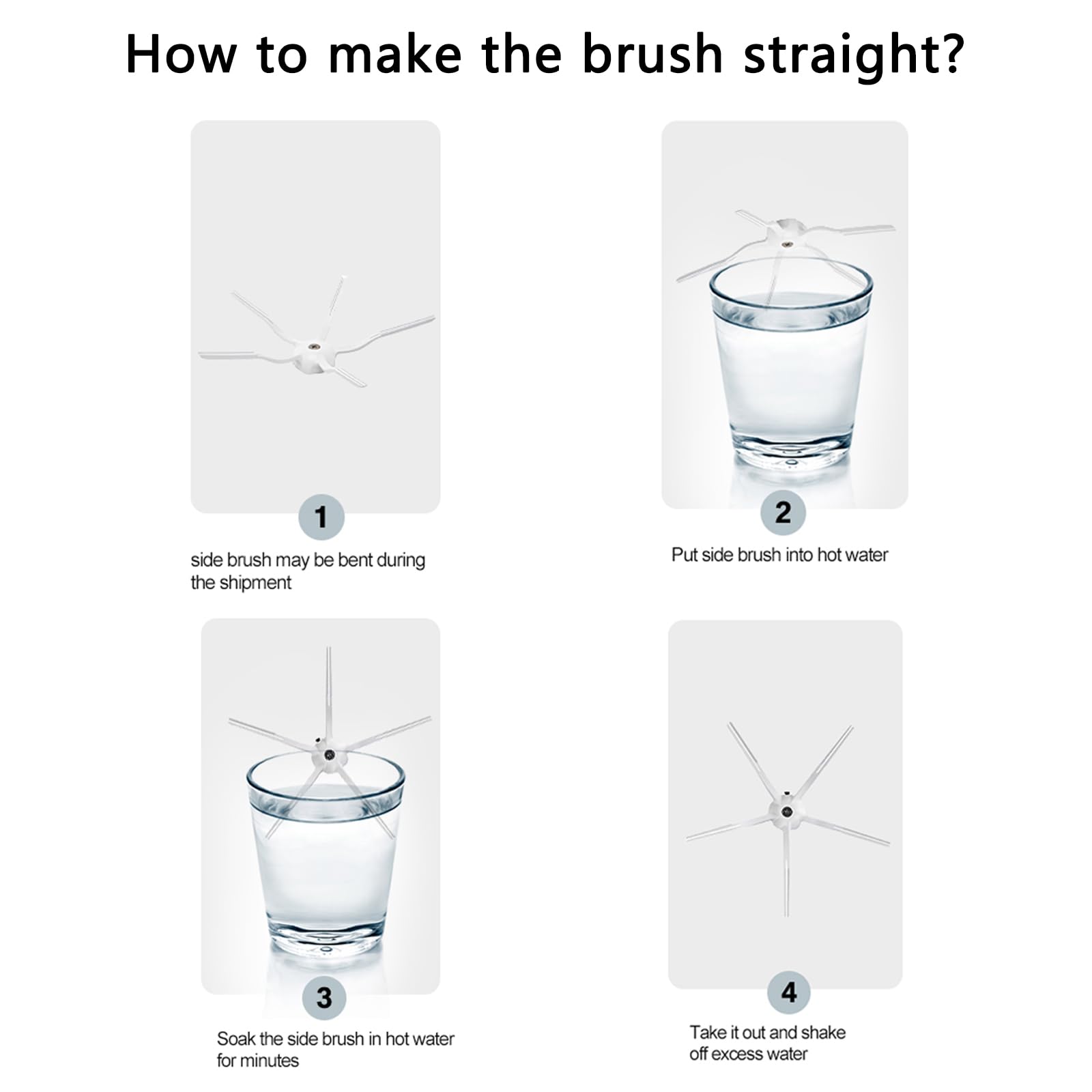 How to make the brush straight?

1

side brush may be bent during the shipment

2

Put side brush into hot water

3

Soak the side brush in hot water for minutes

4

Take it out and shake off excess water