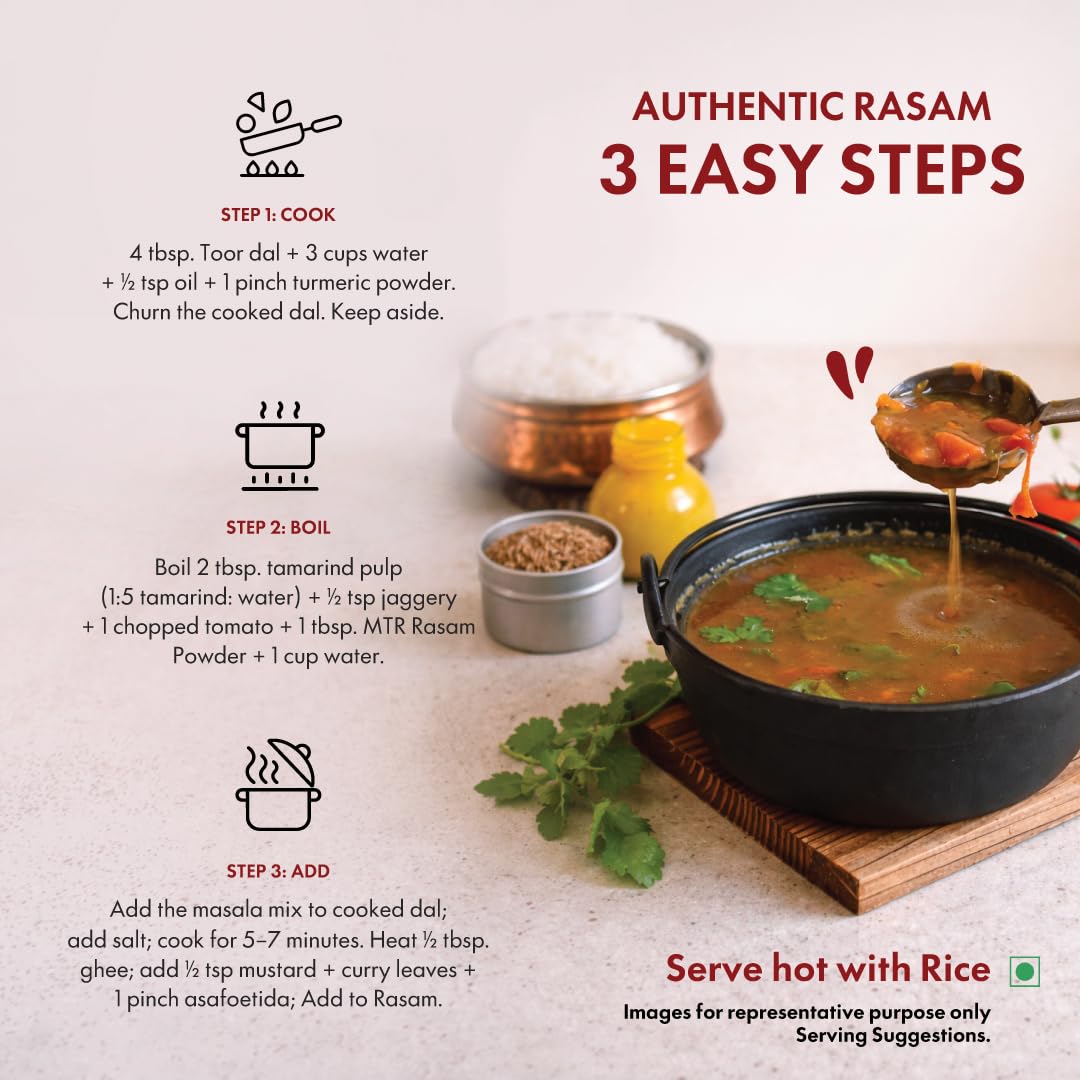 AUTHENTIC RASAM
3 EASY STEPS

STEP 1: COOK

4 tbsp. Toor dal + 3 cups water + ½ tsp oil + 1 pinch turmeric powder. Churn the cooked dal. Keep aside.

STEP 2: BOIL

Boil 2 tbsp. tamarind pulp (1:5 tamarind: water) + ½ tsp jaggery + 1 chopped tomato + 1 tbsp. MTR Rasam Powder + 1 cup water.

STEP 3: ADD

Add the masala mix to cooked dal; add salt; cook for 5–7 minutes. Heat ½ tbsp. ghee; add ½ tsp mustard + curry leaves + 1 pinch asafoetida; Add to Rasam.

Serve hot with Rice

Images for representative purpose only
Serving Suggestions.