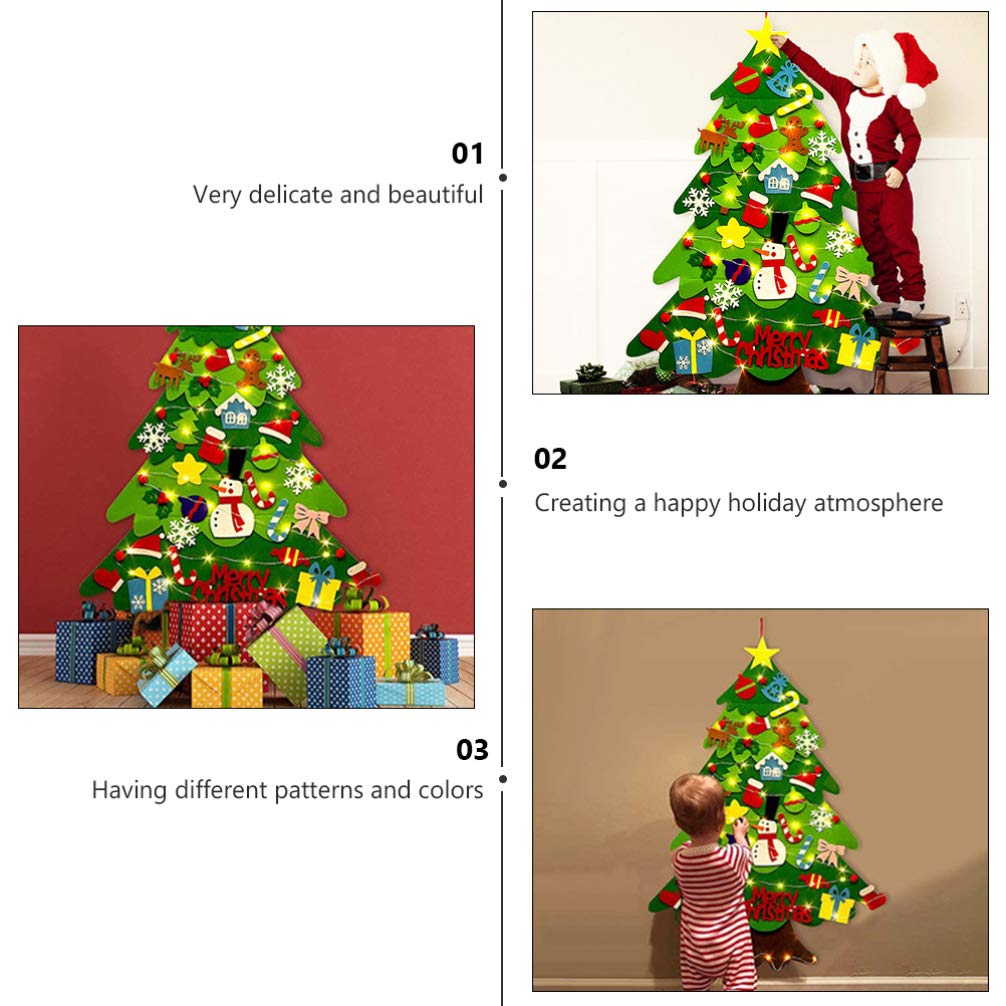 01
Very delicate and beautiful

Merry Christmas

Merry Christmas

02
Creating a happy holiday atmosphere

03
Having different patterns and colors

Merry Christmas