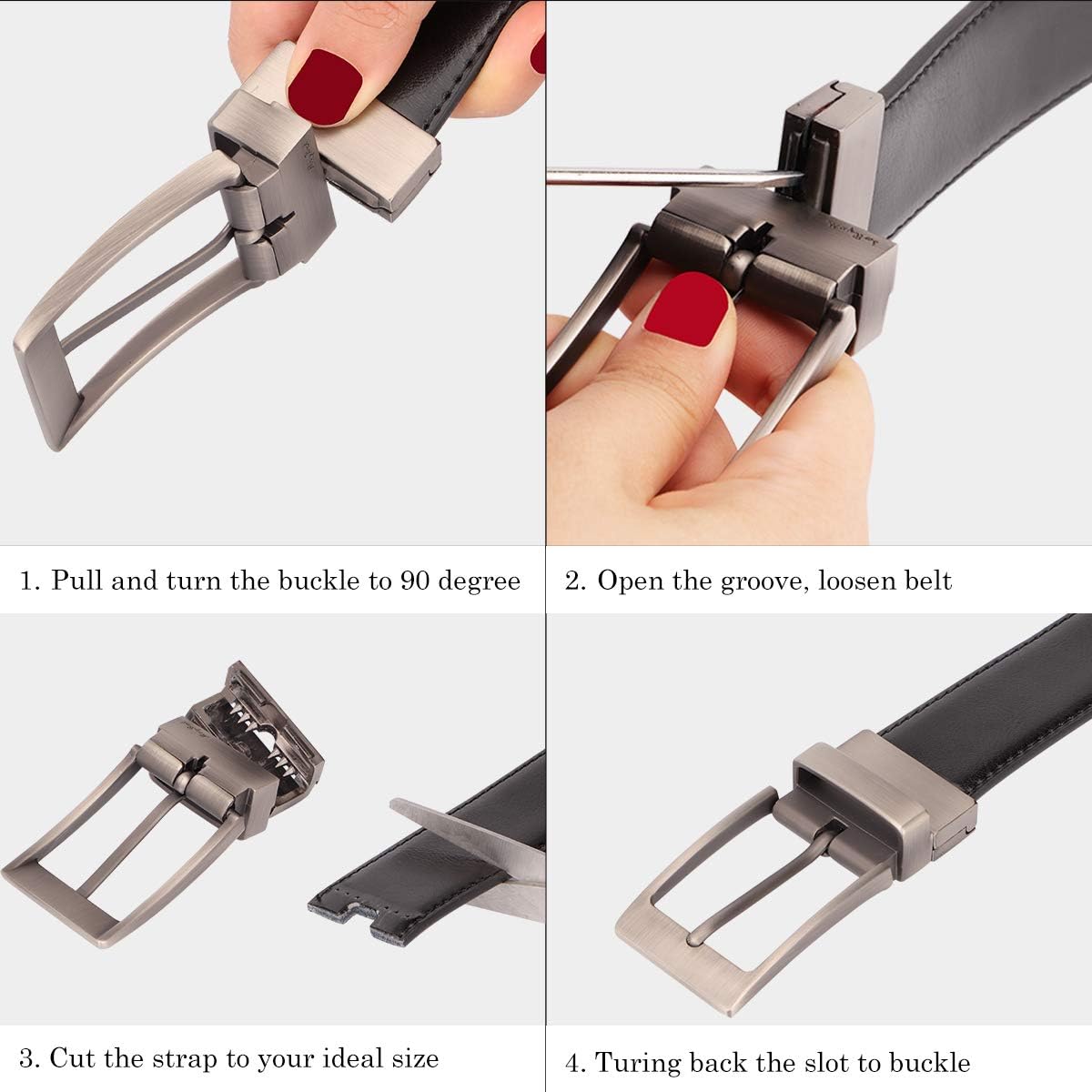 1. Pull and turn the buckle to 90 degree

2. Open the groove, loosen belt

3. Cut the strap to your ideal size

4. Turing back the slot to buckle