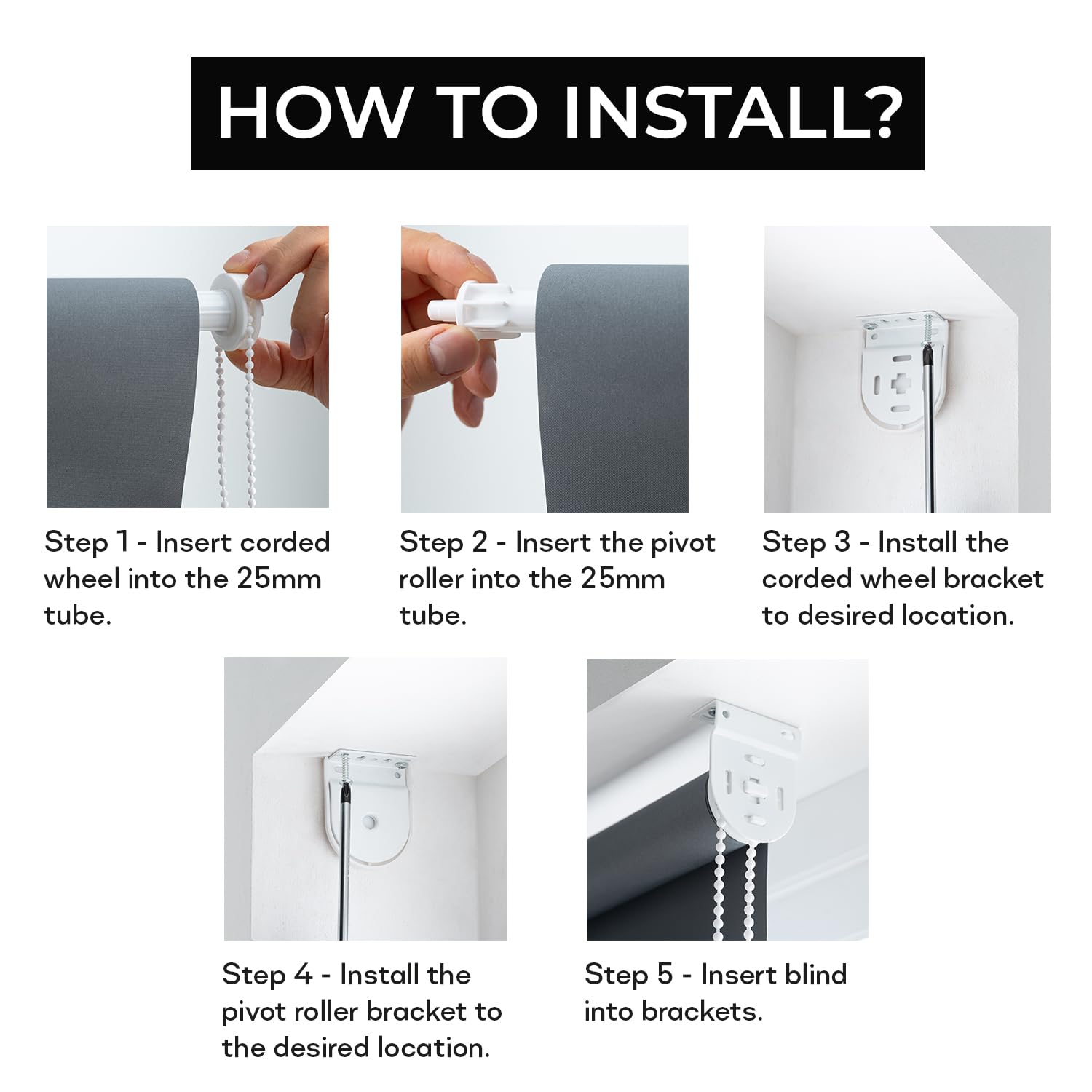 HOW TO INSTALL?

Step 1 - Insert corded wheel into the 25mm tube.

Step 2 - Insert the pivot roller into the 25mm tube.

Step 3 - Install the corded wheel bracket to desired location.

Step 4 - Install the pivot roller bracket to the desired location.

Step 5 - Insert blind into brackets.