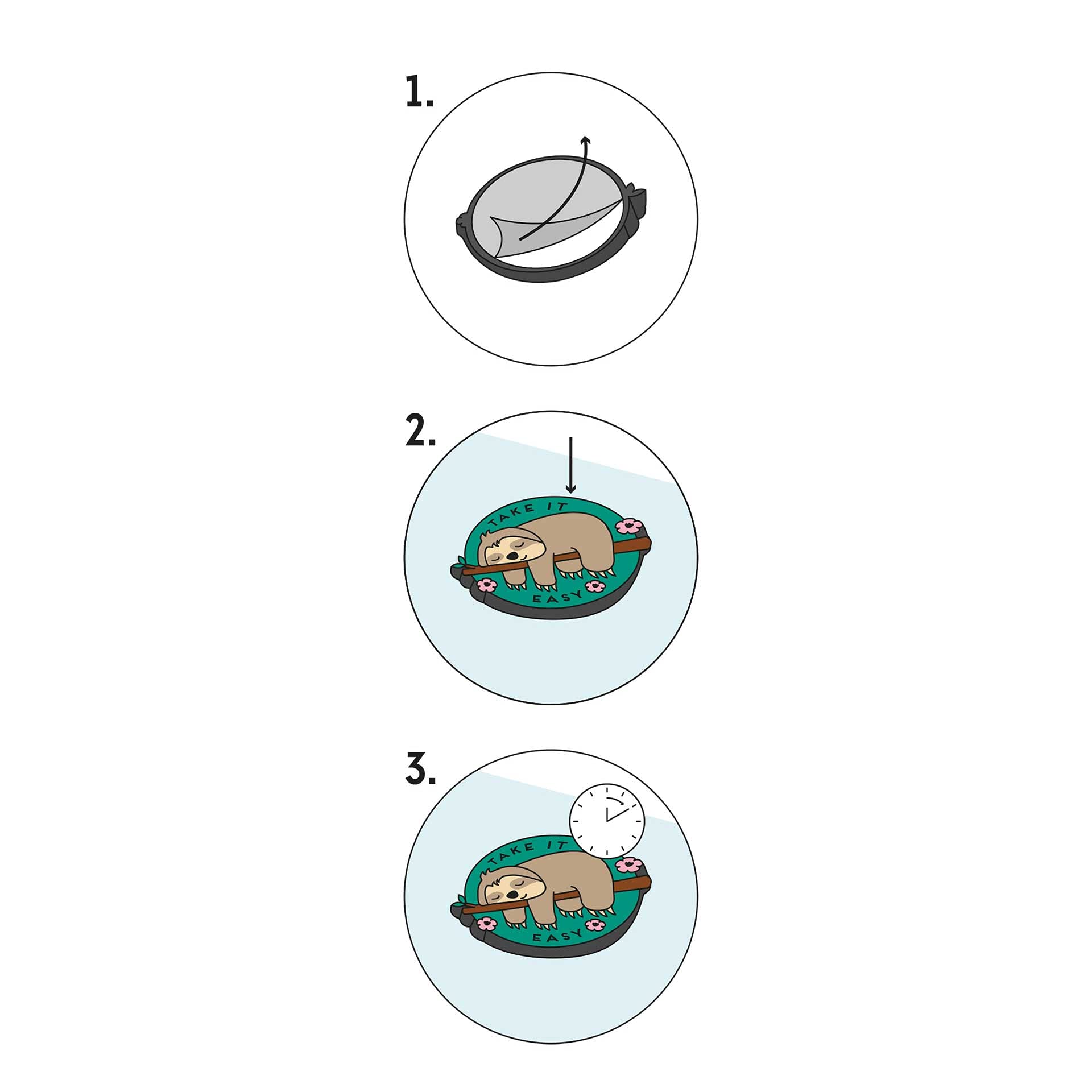 1.

2.

TAKE IT
EASY

3.

TAKE IT
EASY