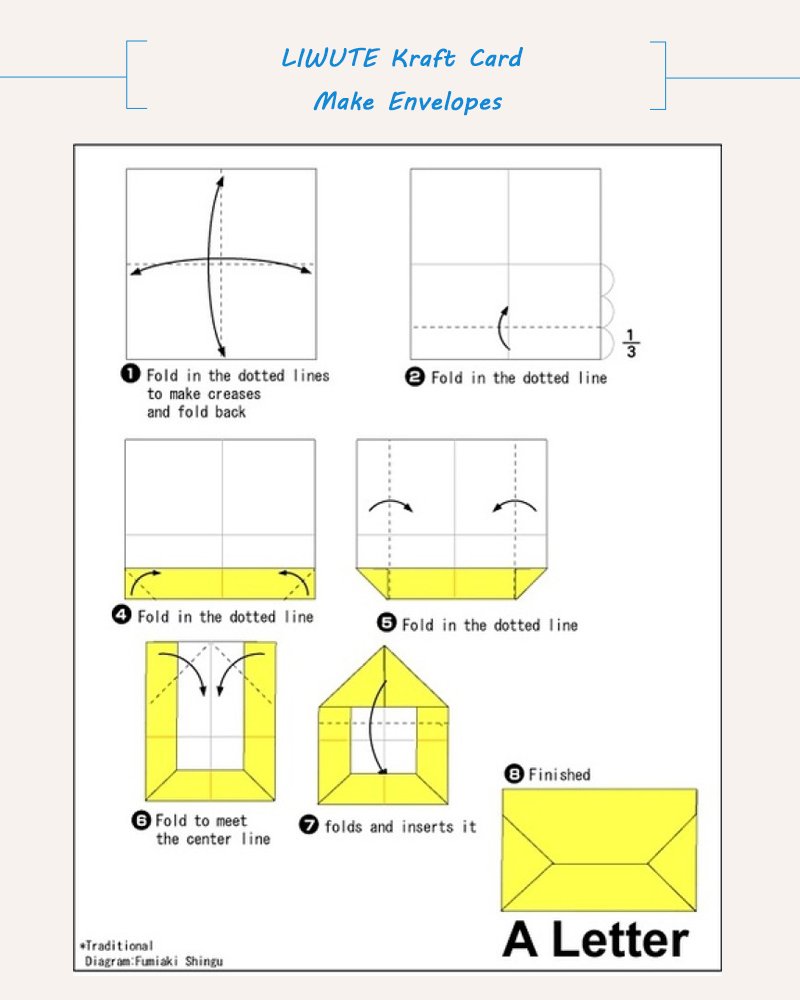 LIWUTE Kraft Card
Make Envelopes

❶ Fold in the dotted lines to make creases and fold back

$\frac{1}{3}$

❷ Fold in the dotted line

❹ Fold in the dotted line

❺ Fold in the dotted line

❻ Fold to meet the center line

❼ folds and inserts it

❽ Finished

A Letter

*Traditional
Diagram:Fumiaki Shingu