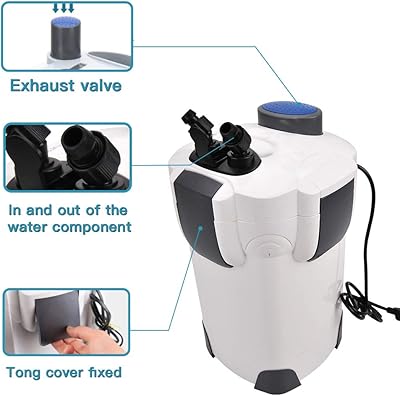 Exhaust valve

In and out of the water component

Tong cover fixed