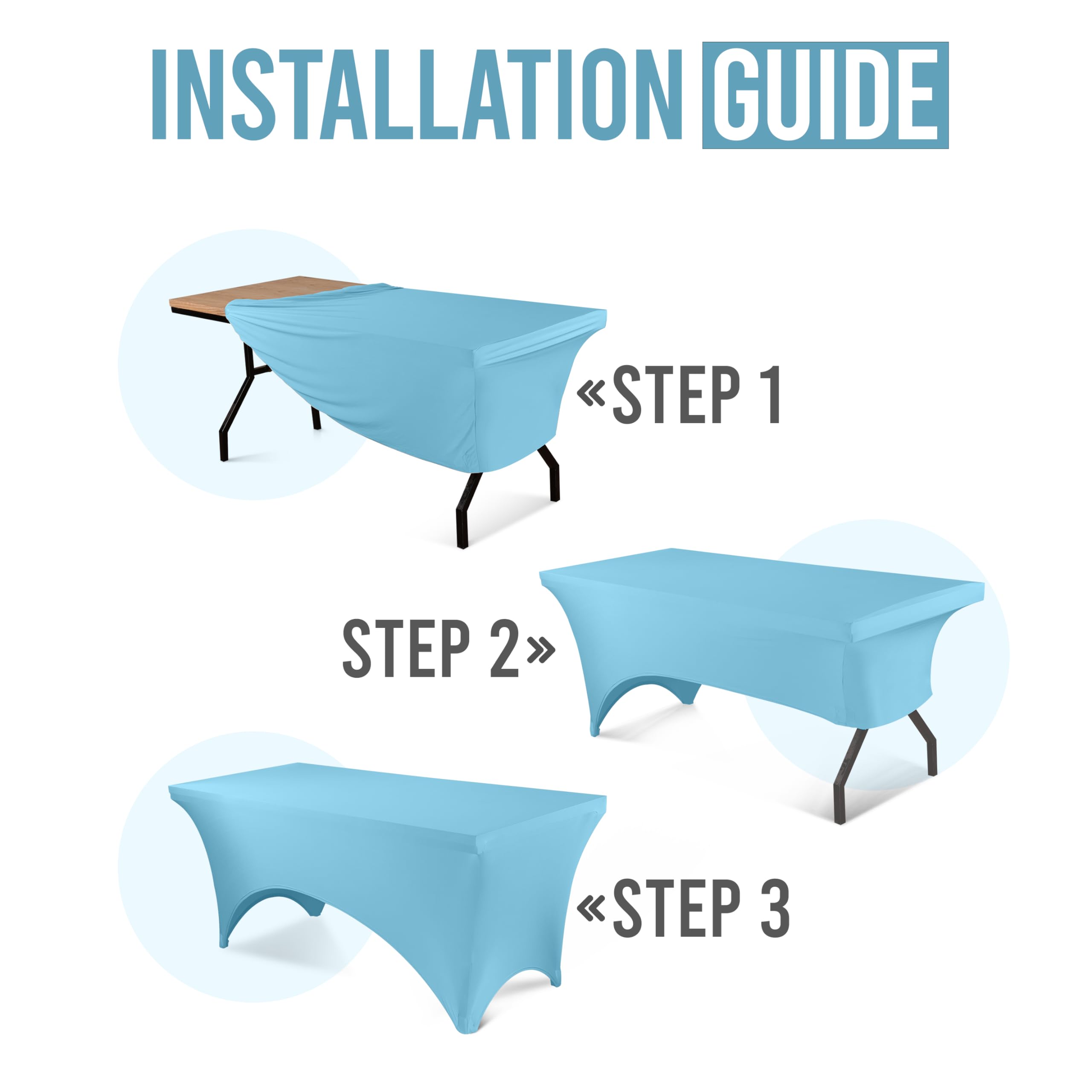 INSTALLATION GUIDE

«STEP 1

STEP 2»

«STEP 3