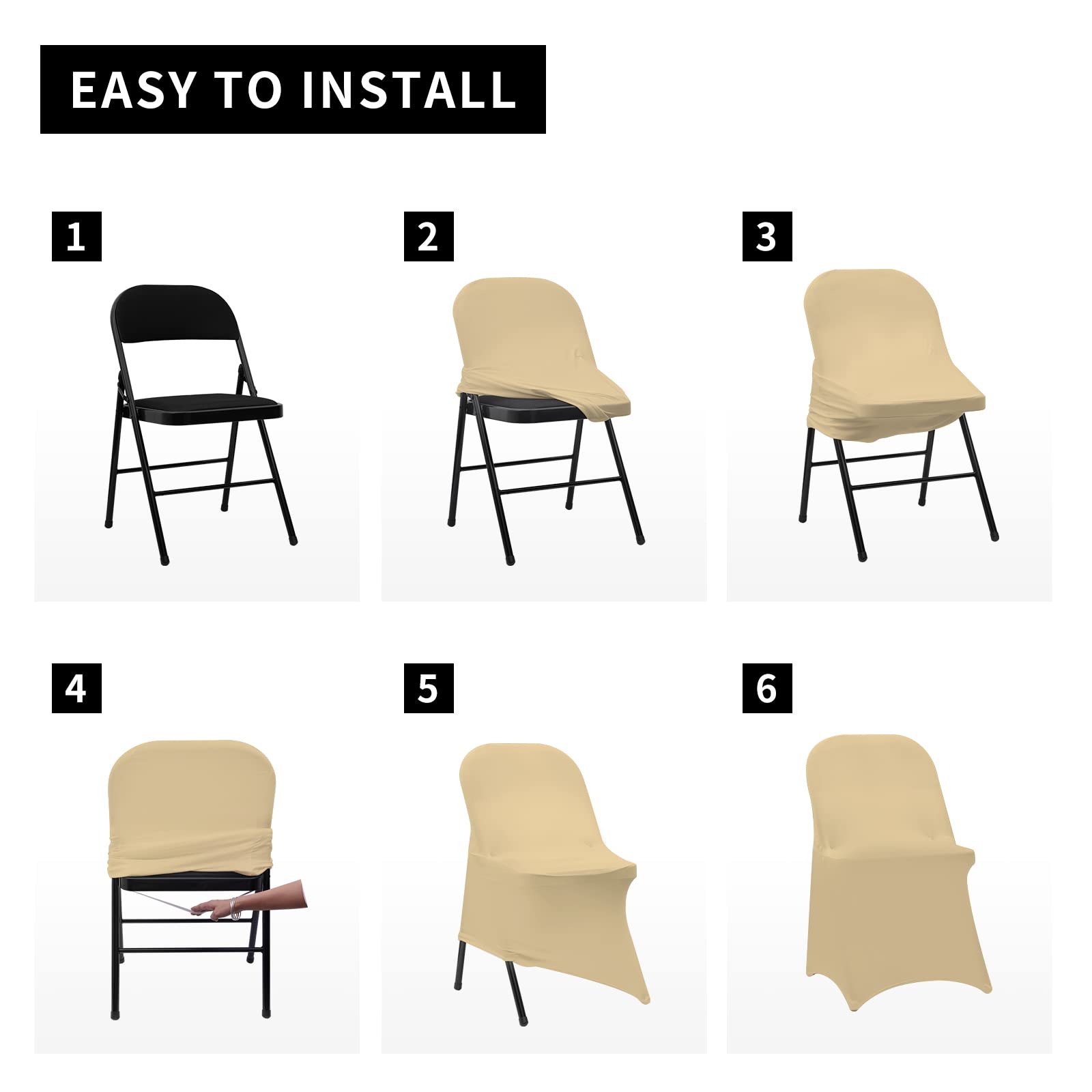 EASY TO INSTALL

1

2

3

4

5

6