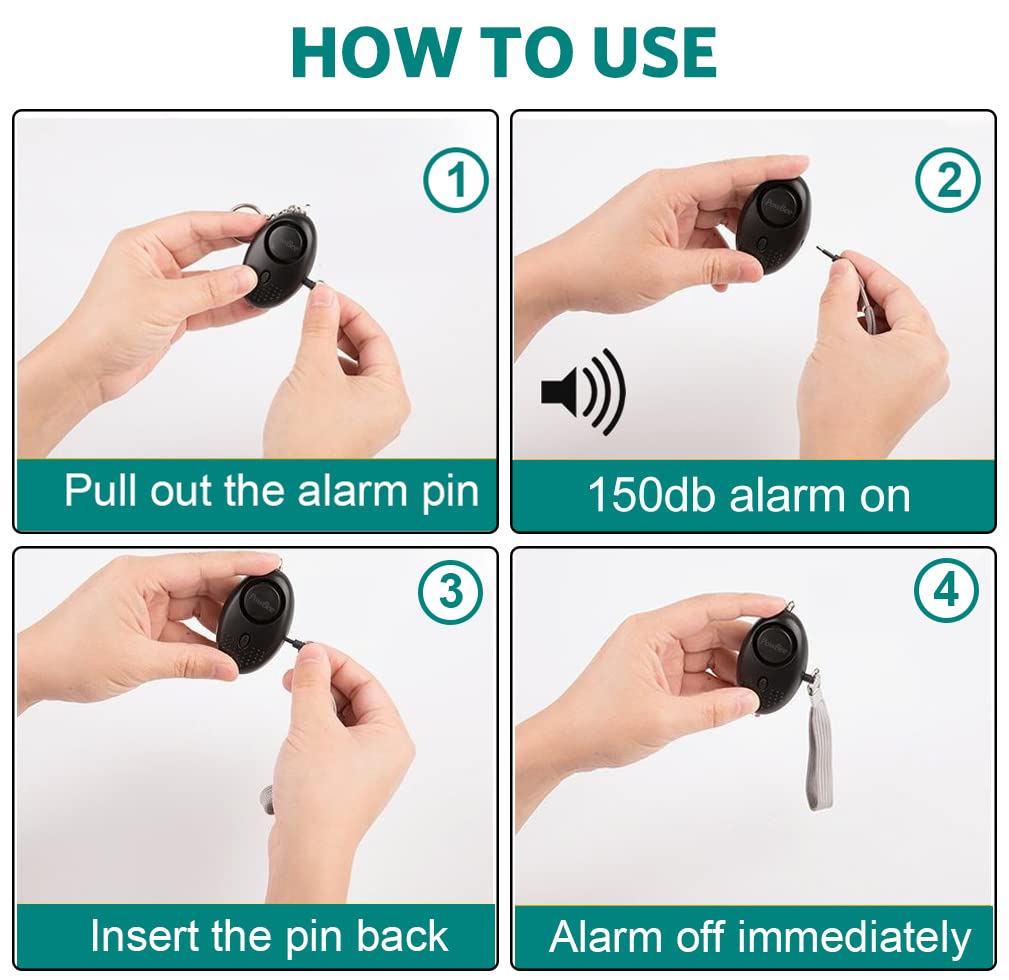 HOW TO USE

1

Pull out the alarm pin

2

150db alarm on

3

Insert the pin back

4

Alarm off immediately