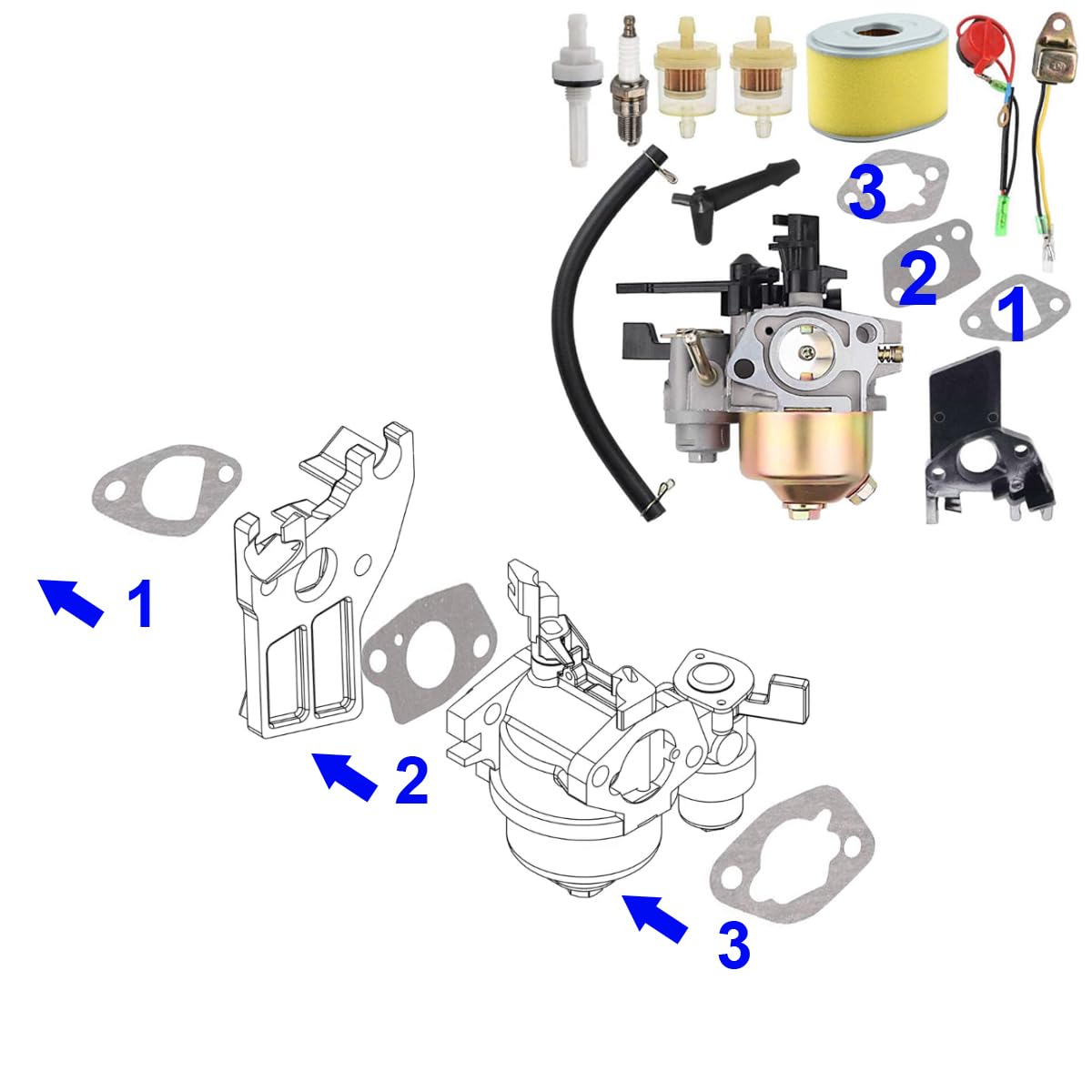 3
2
1
1
2
3