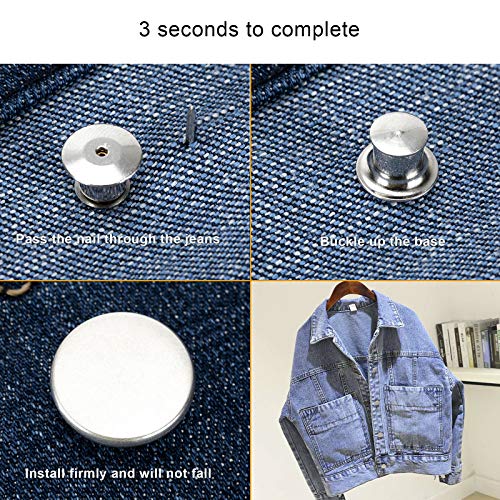 3 seconds to complete

Pass the nail through the jeans

Buckle up the base

Install firmly and will not fall