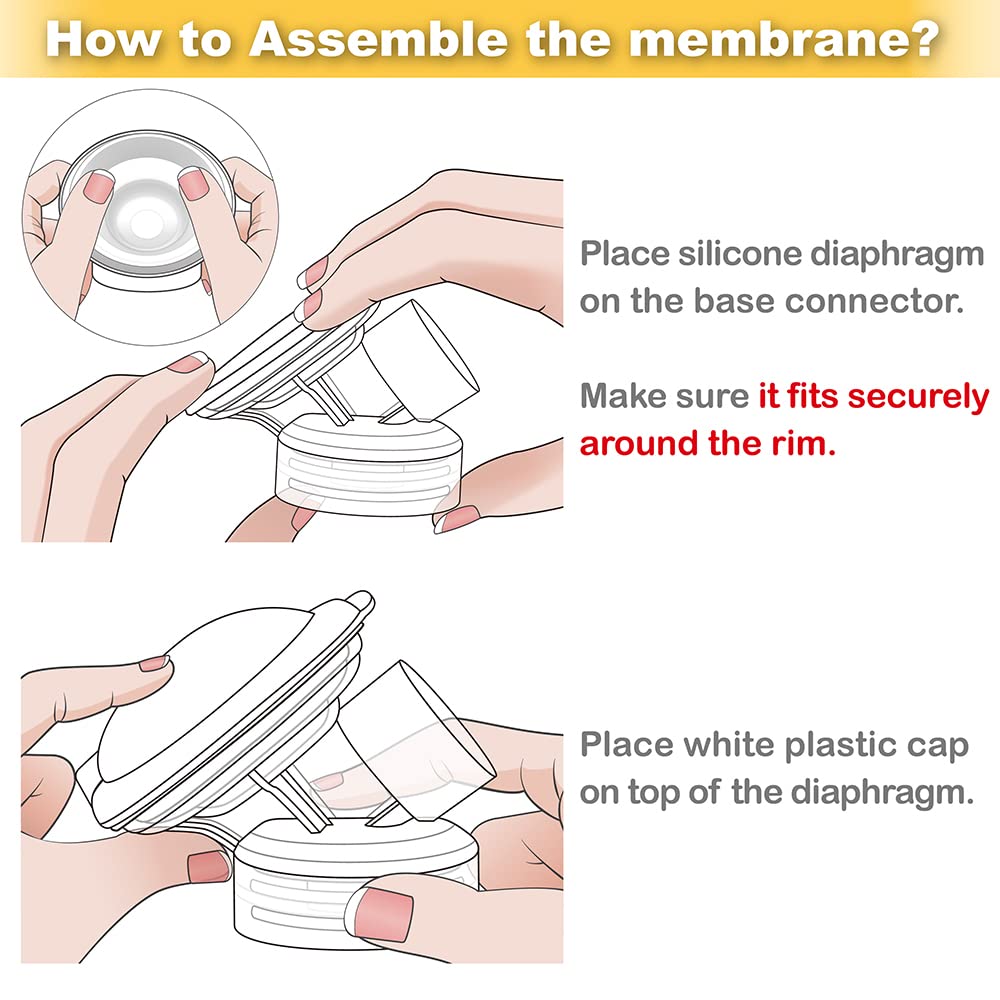 How to Assemble the membrane?

Place silicone diaphragm on the base connector.

Make sure it fits securely around the rim.

Place white plastic cap on top of the diaphragm.